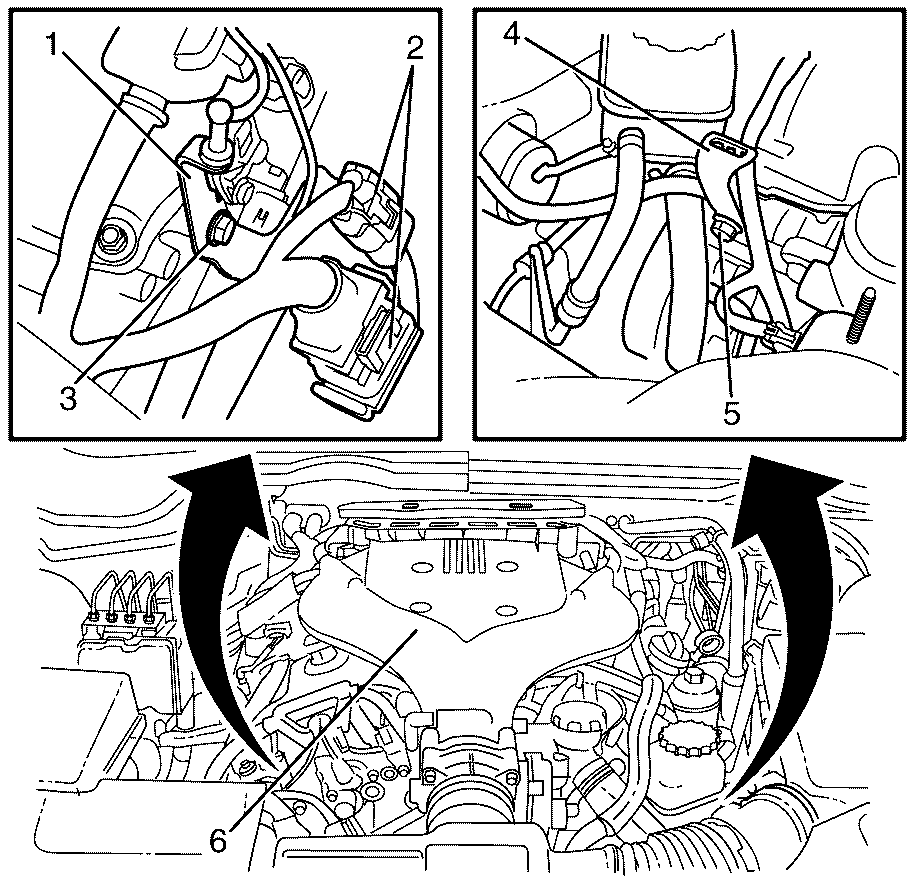 1
2
3
4
5
6