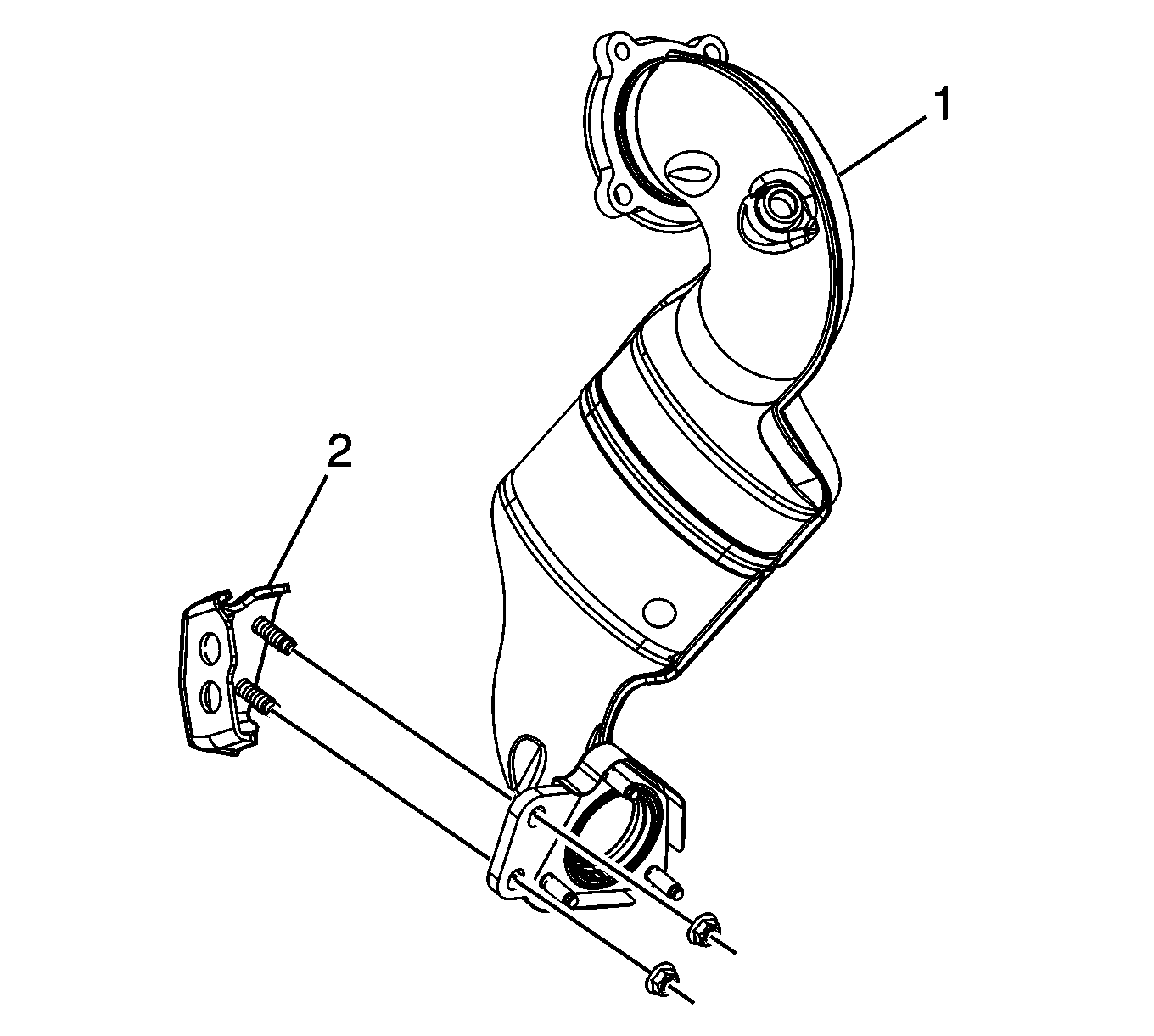 1

2