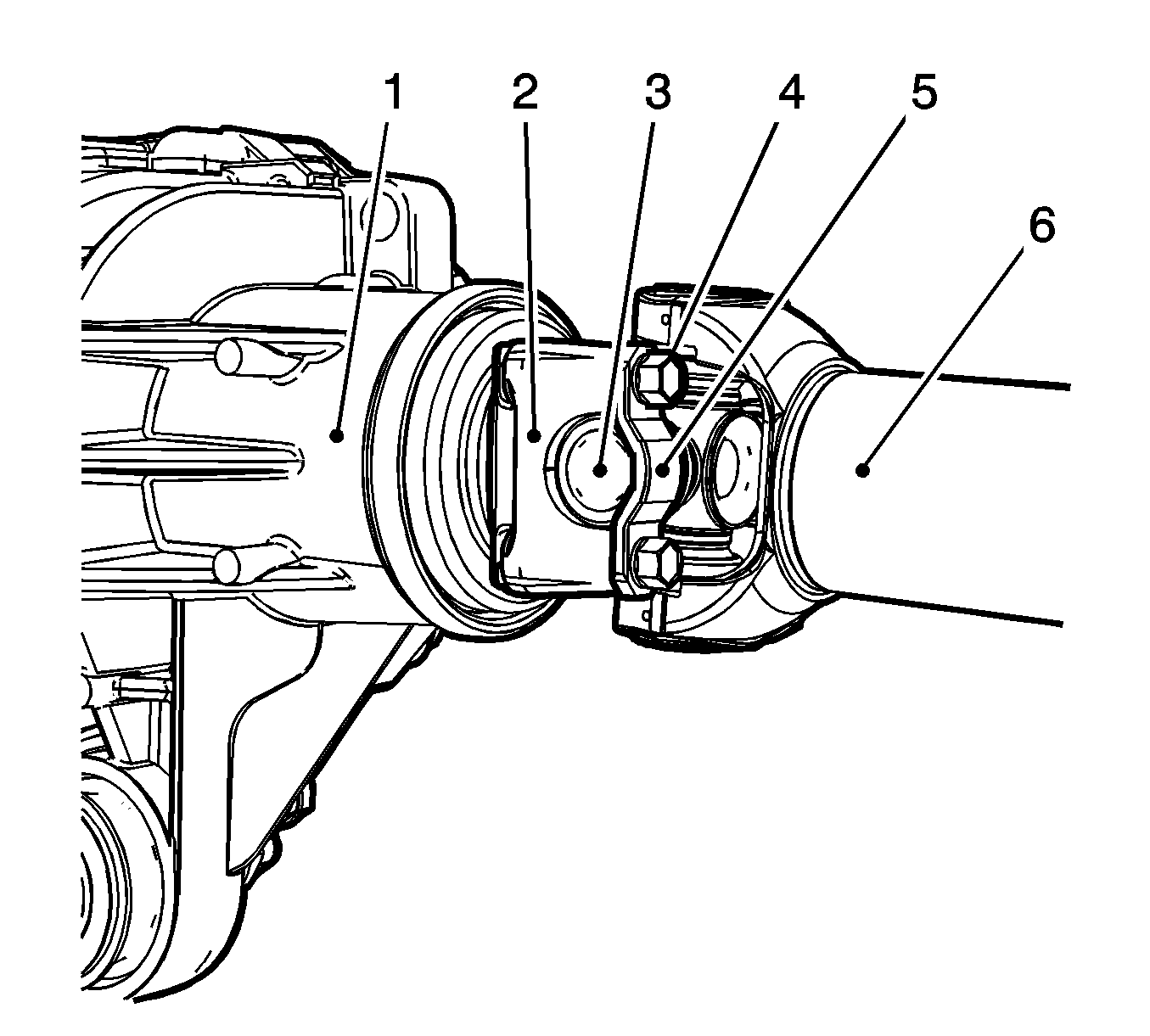 1
2
3
4
5
6