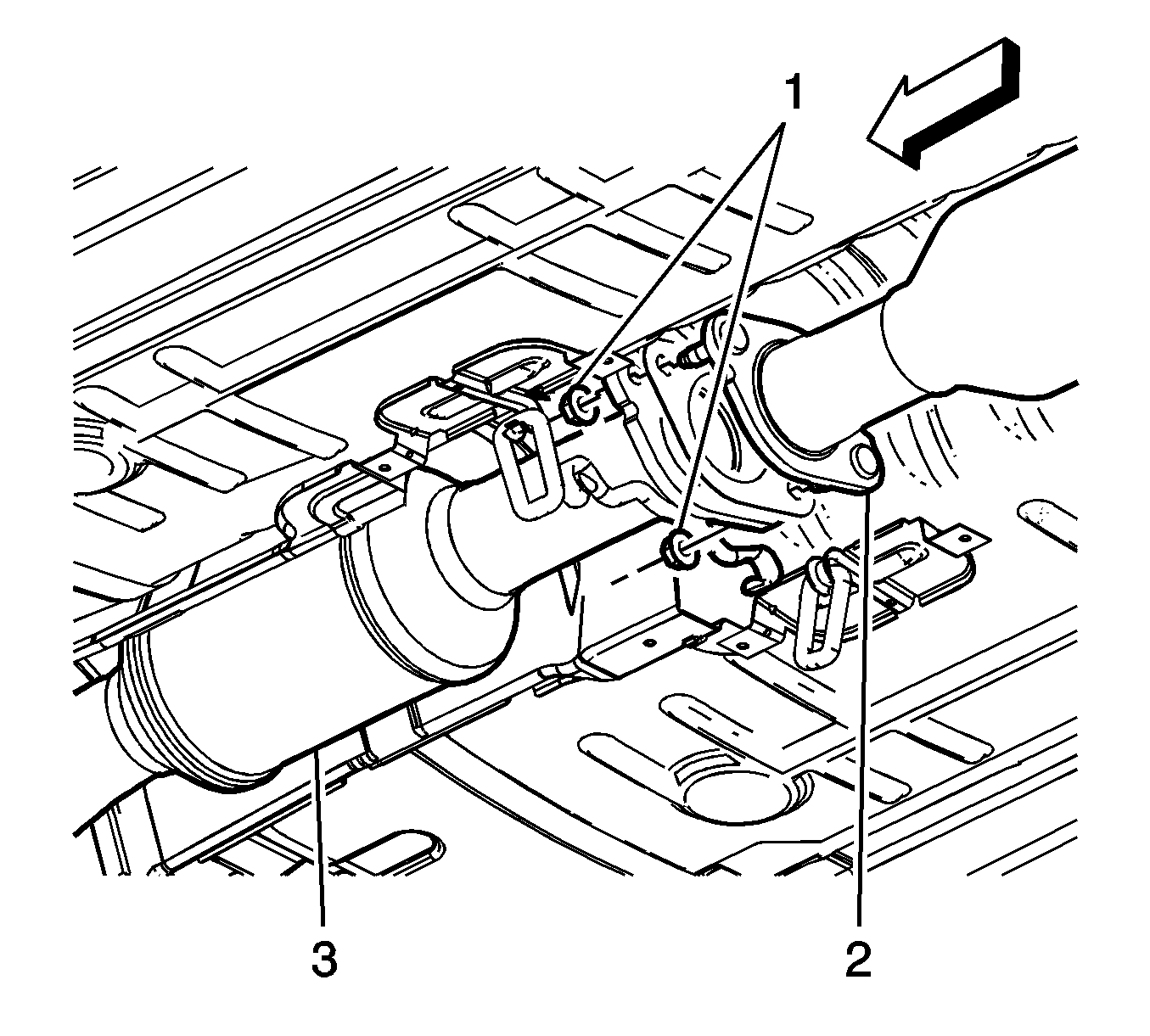 1
3
2