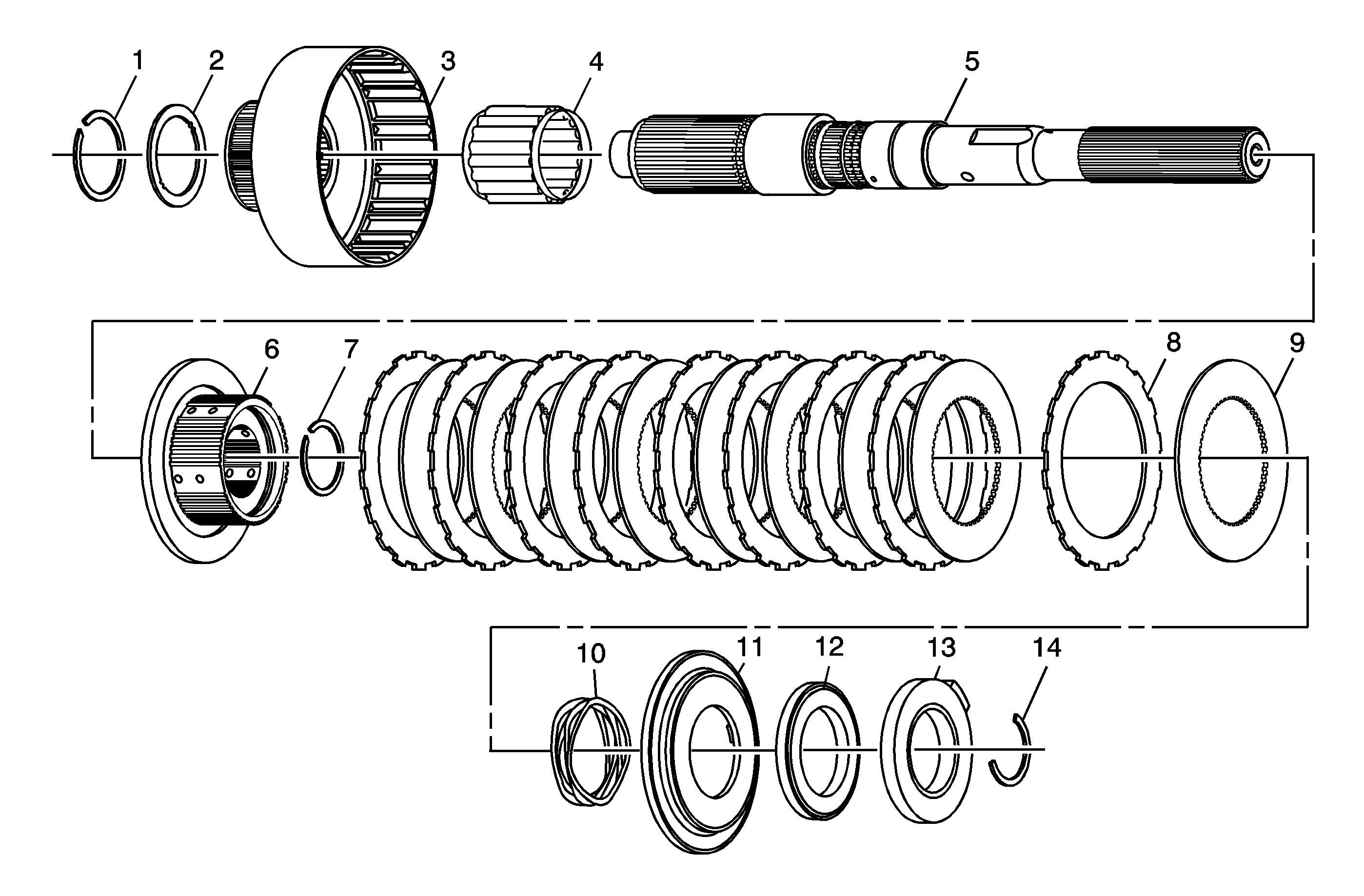 1
2
3
4
5
6
7
8
9
10
11
12
13
14