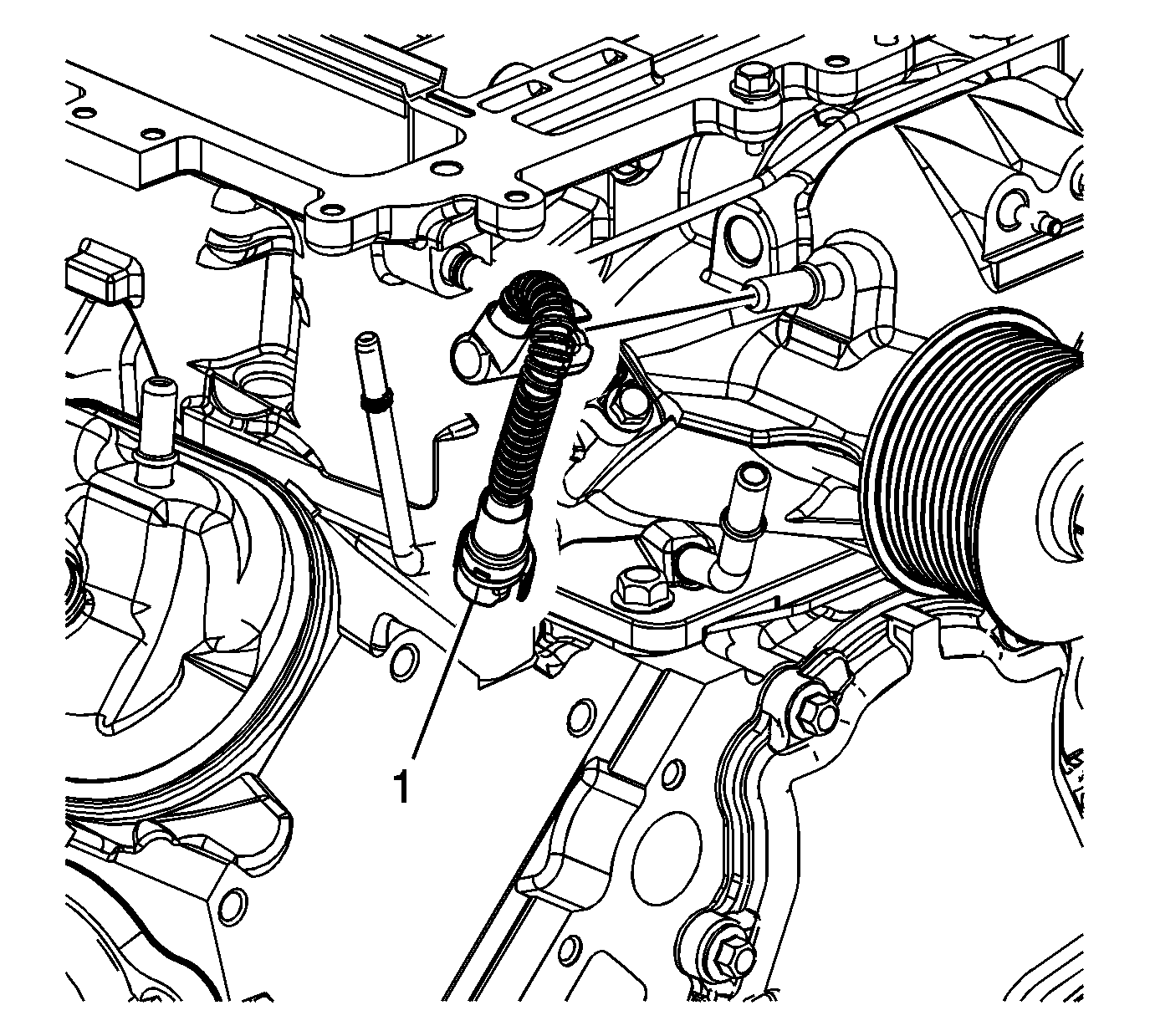 1