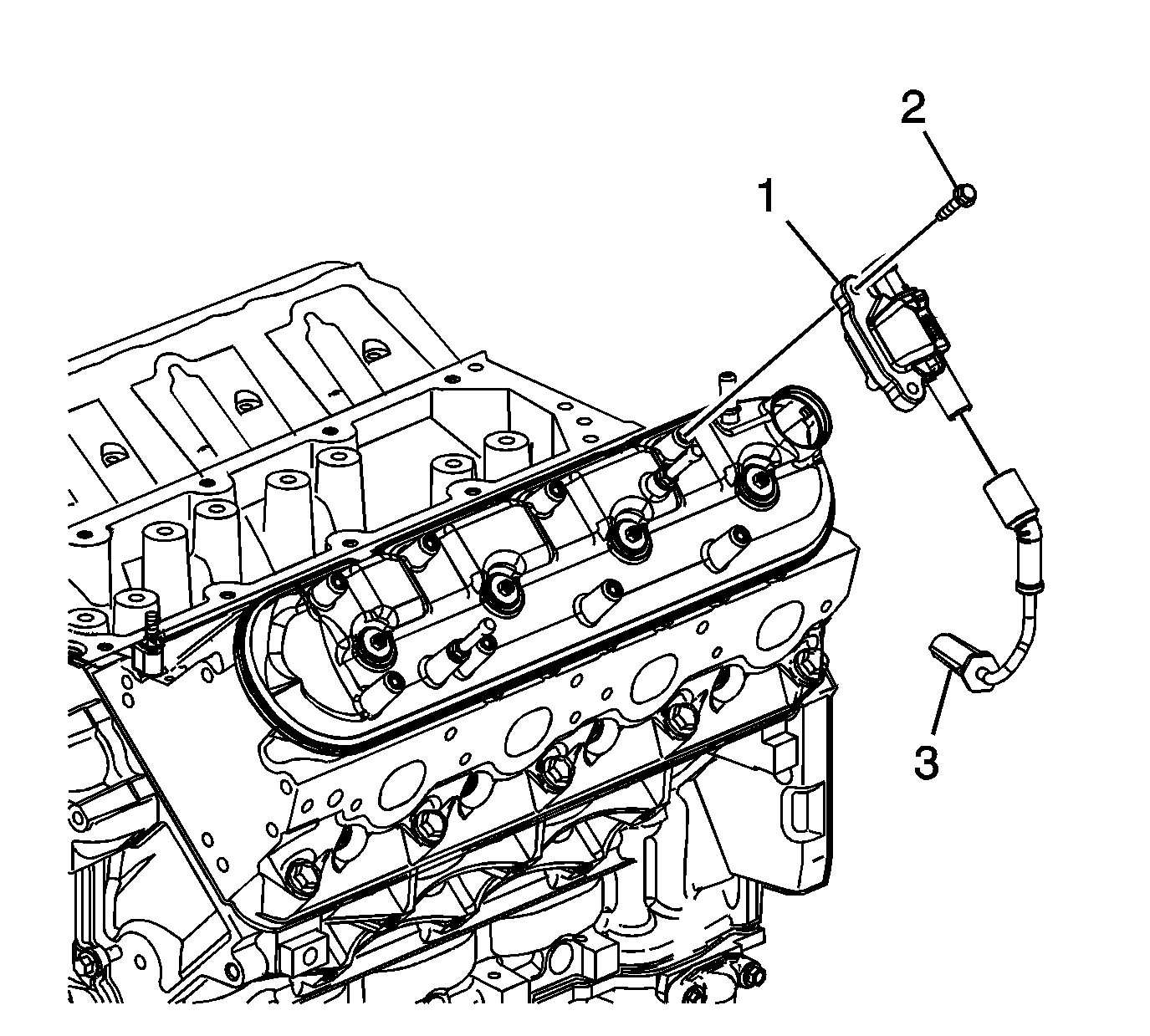 2
1
3