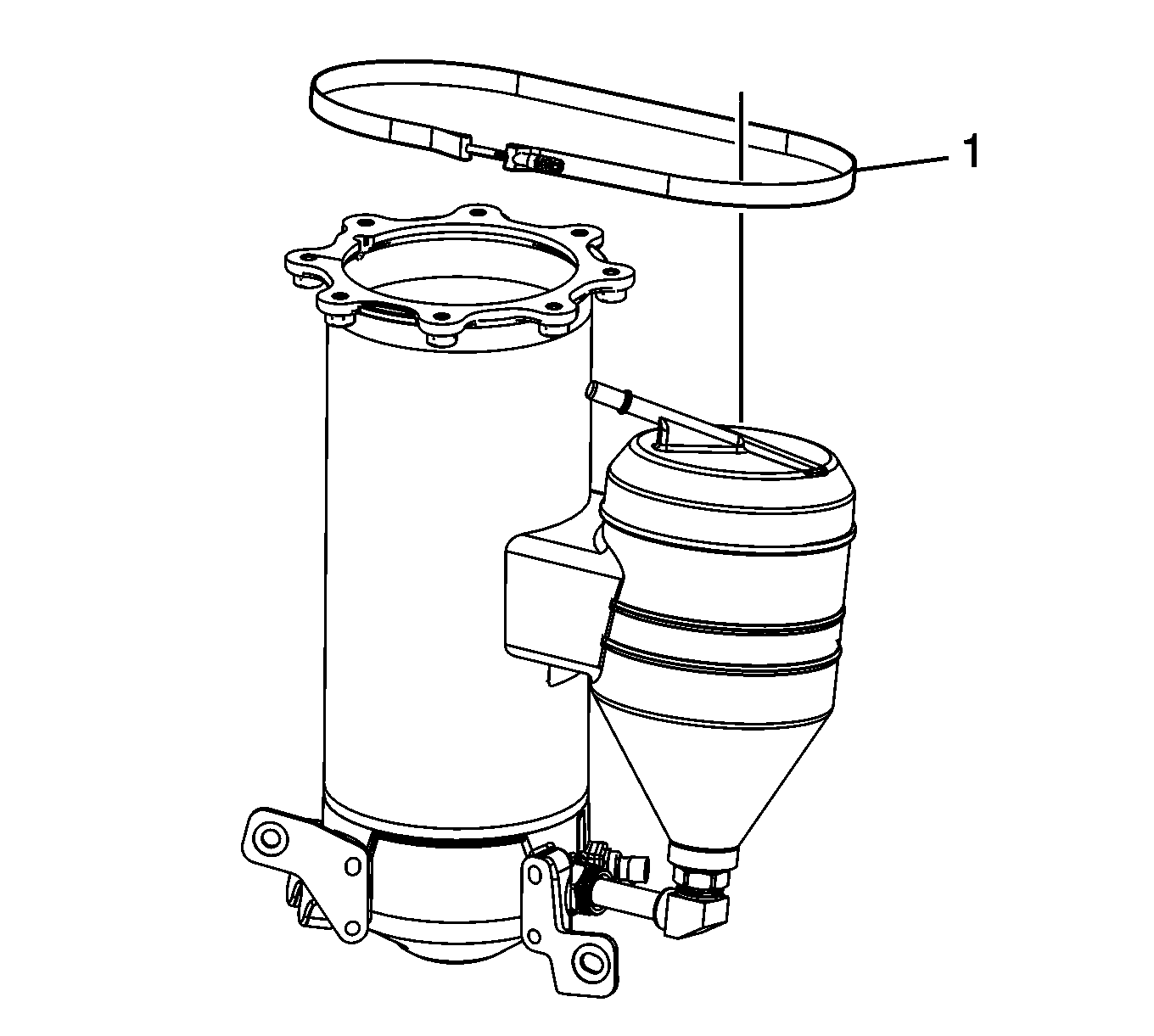 1