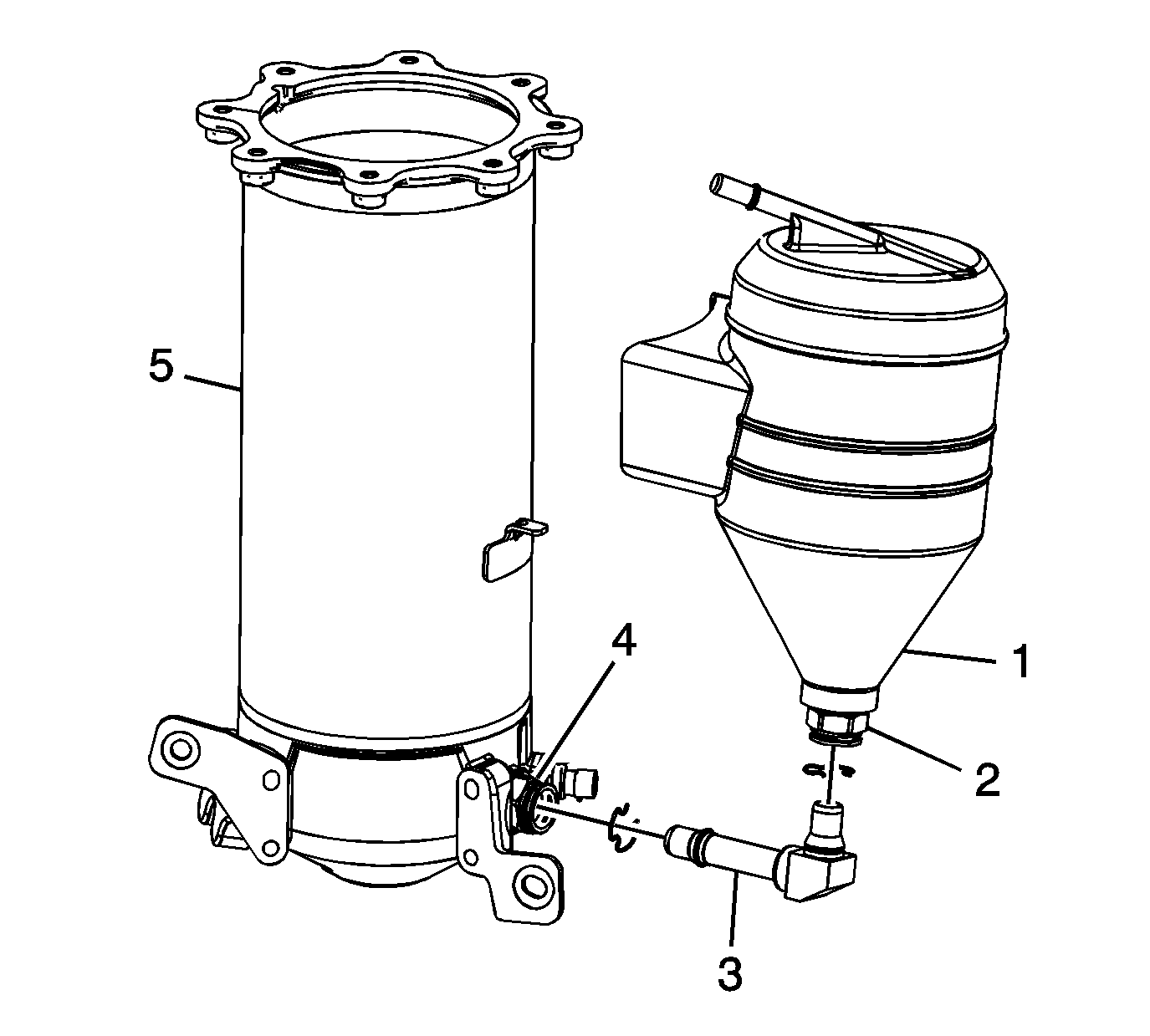 5
4
1
2
3