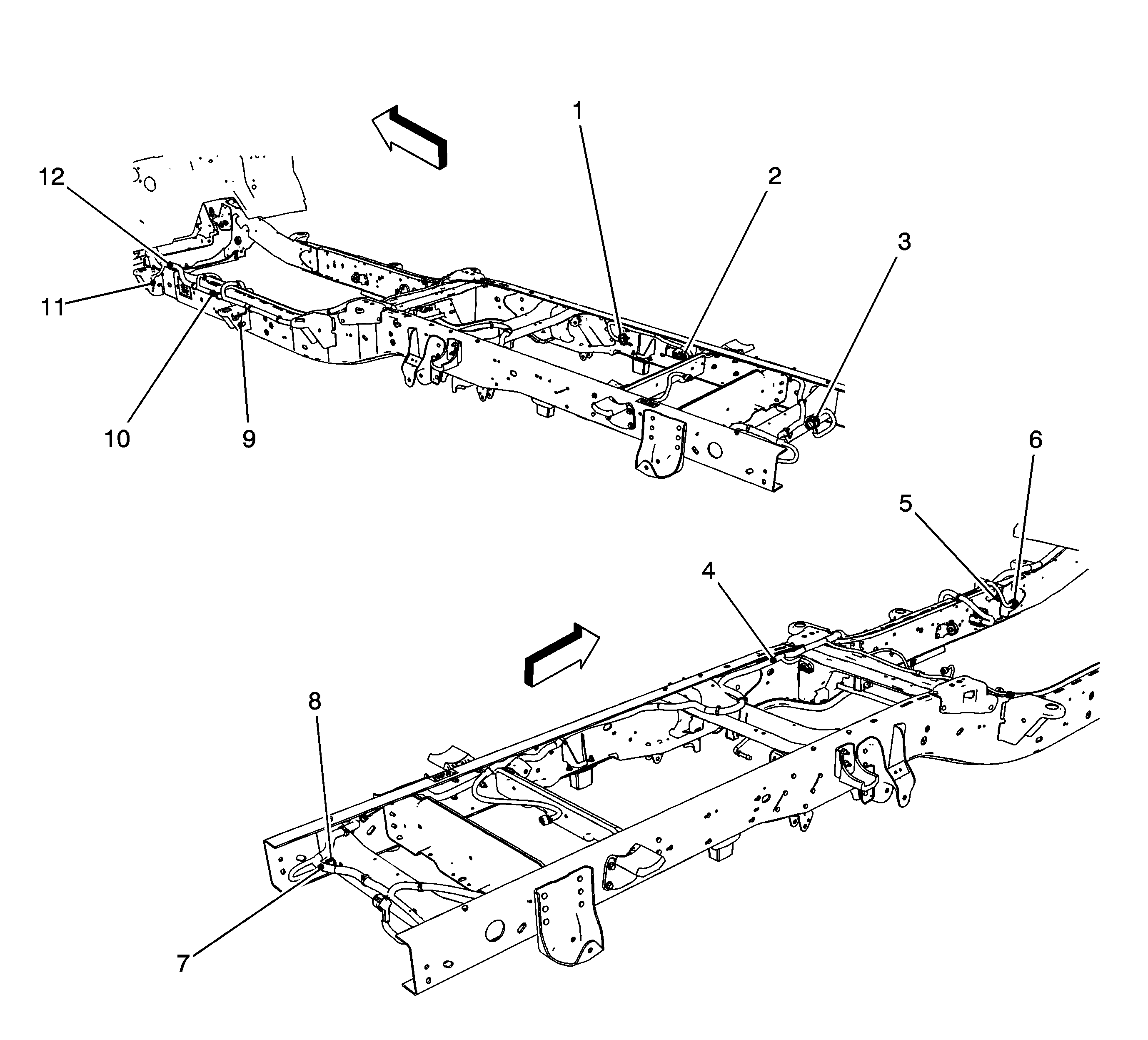 1
2
3
12
11
10
9
6
5
4
8
7