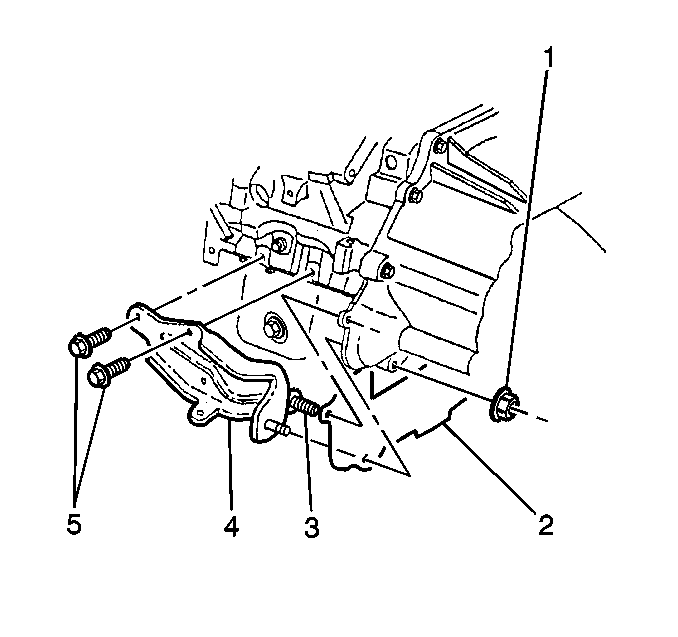 1
5
4
3
2