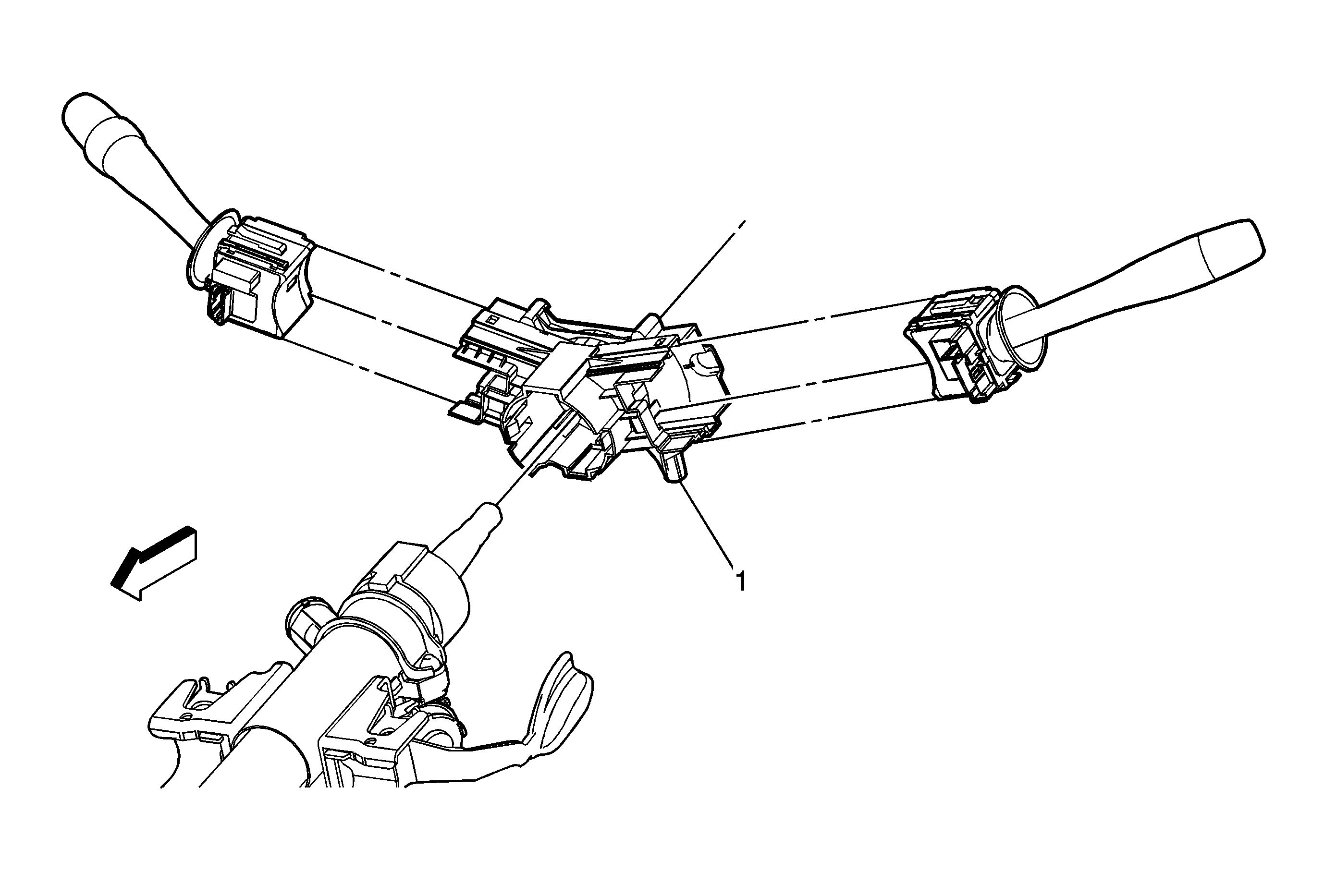 1