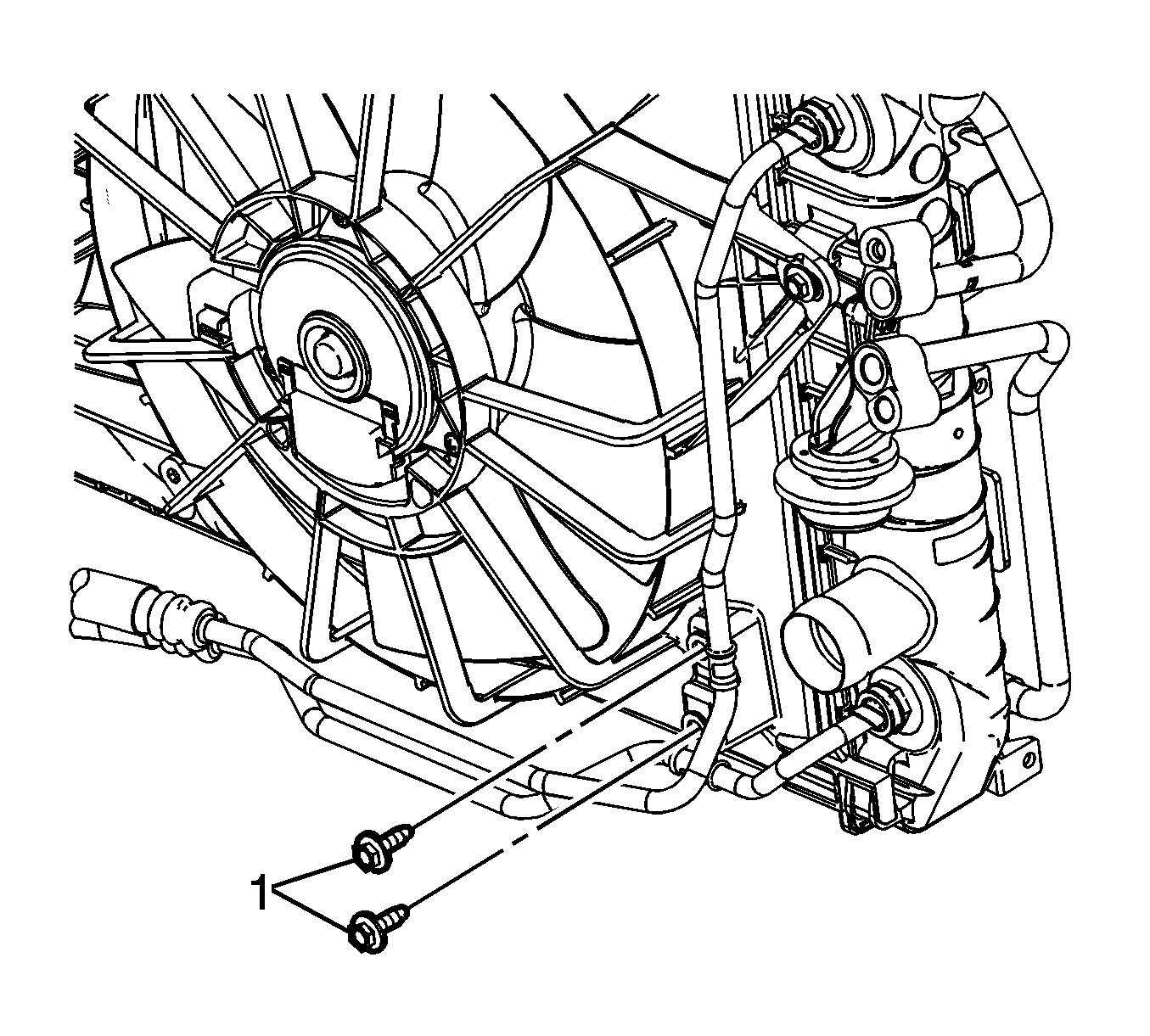 1