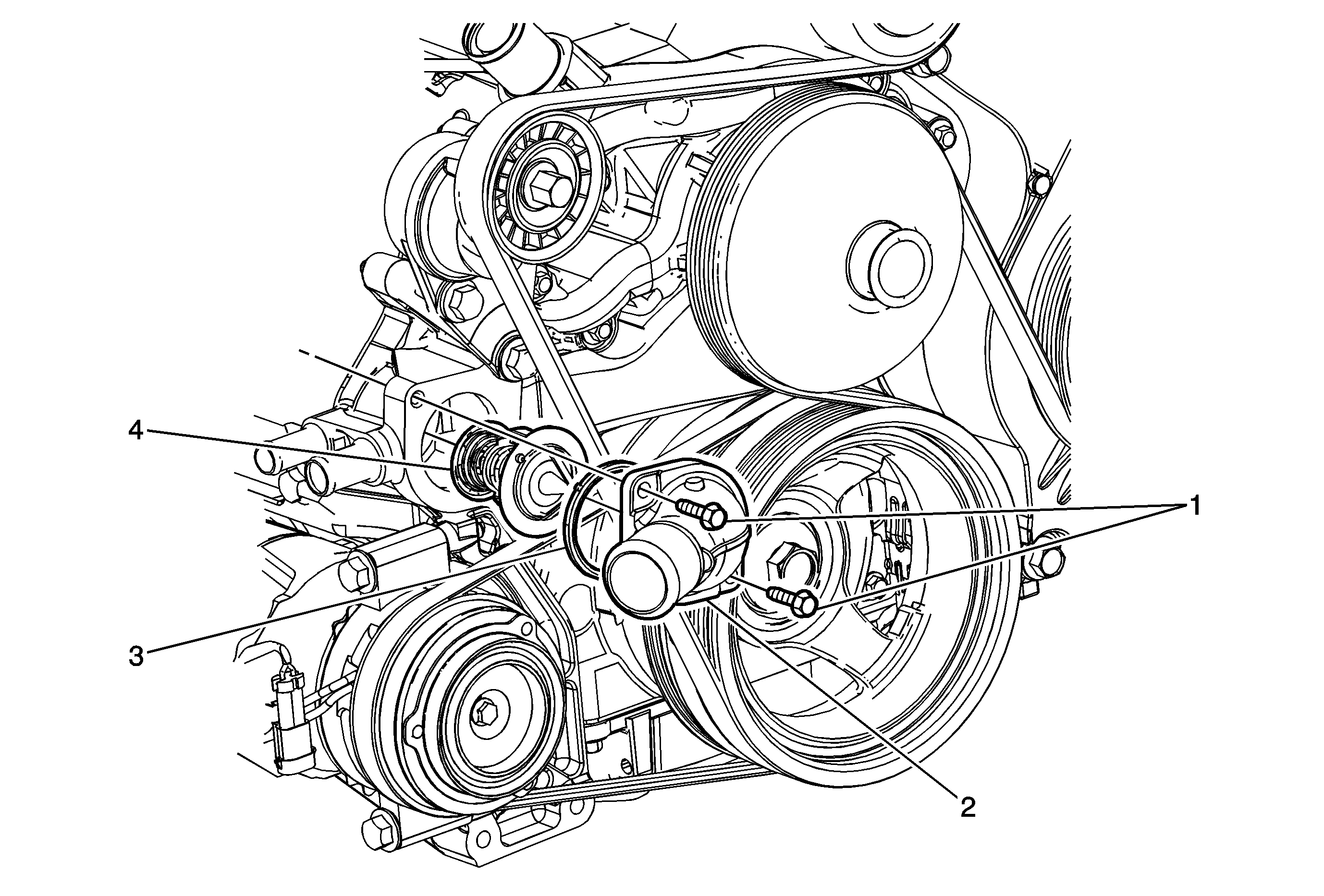 4
1
3
2