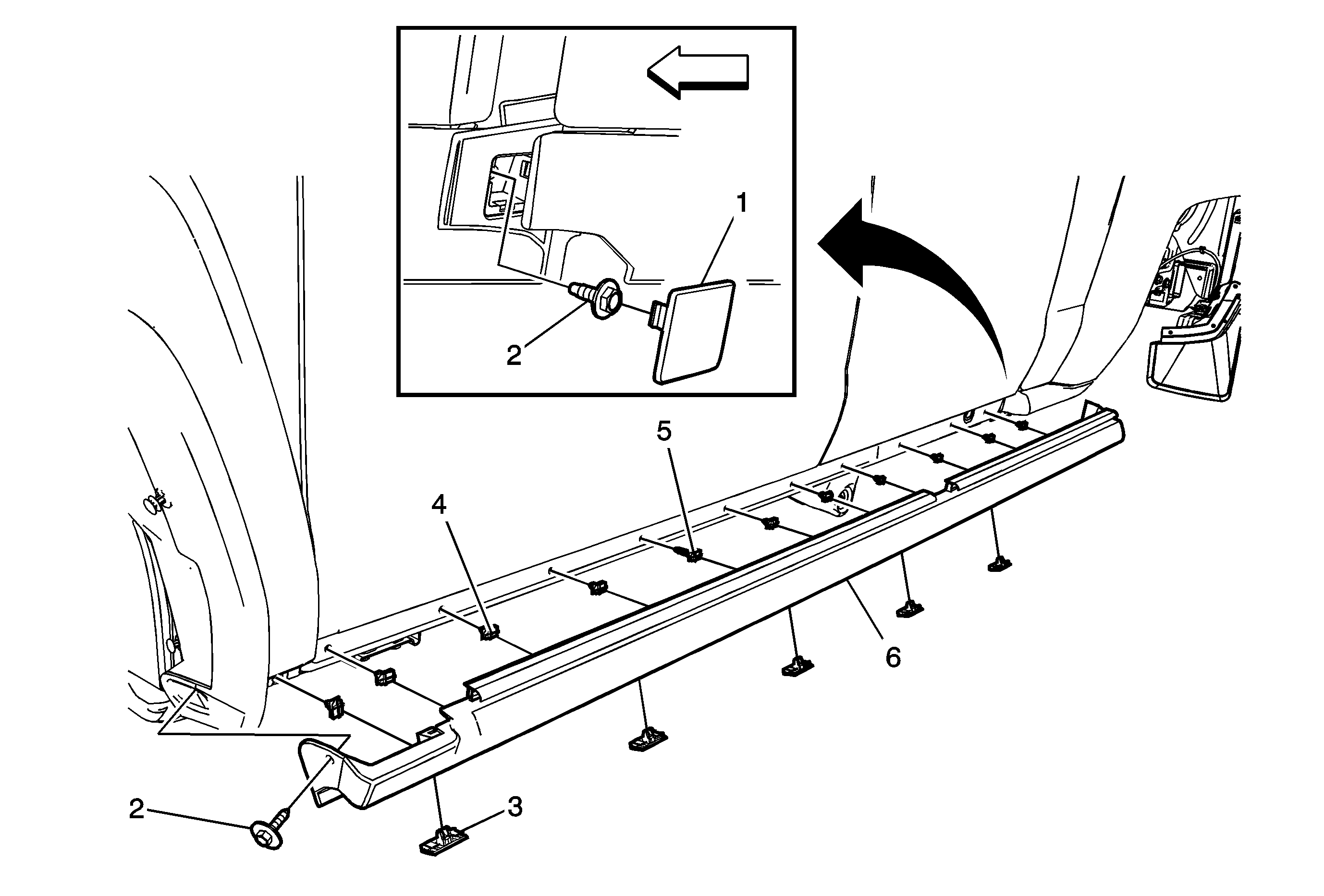 1
2
5
4
6
2
3