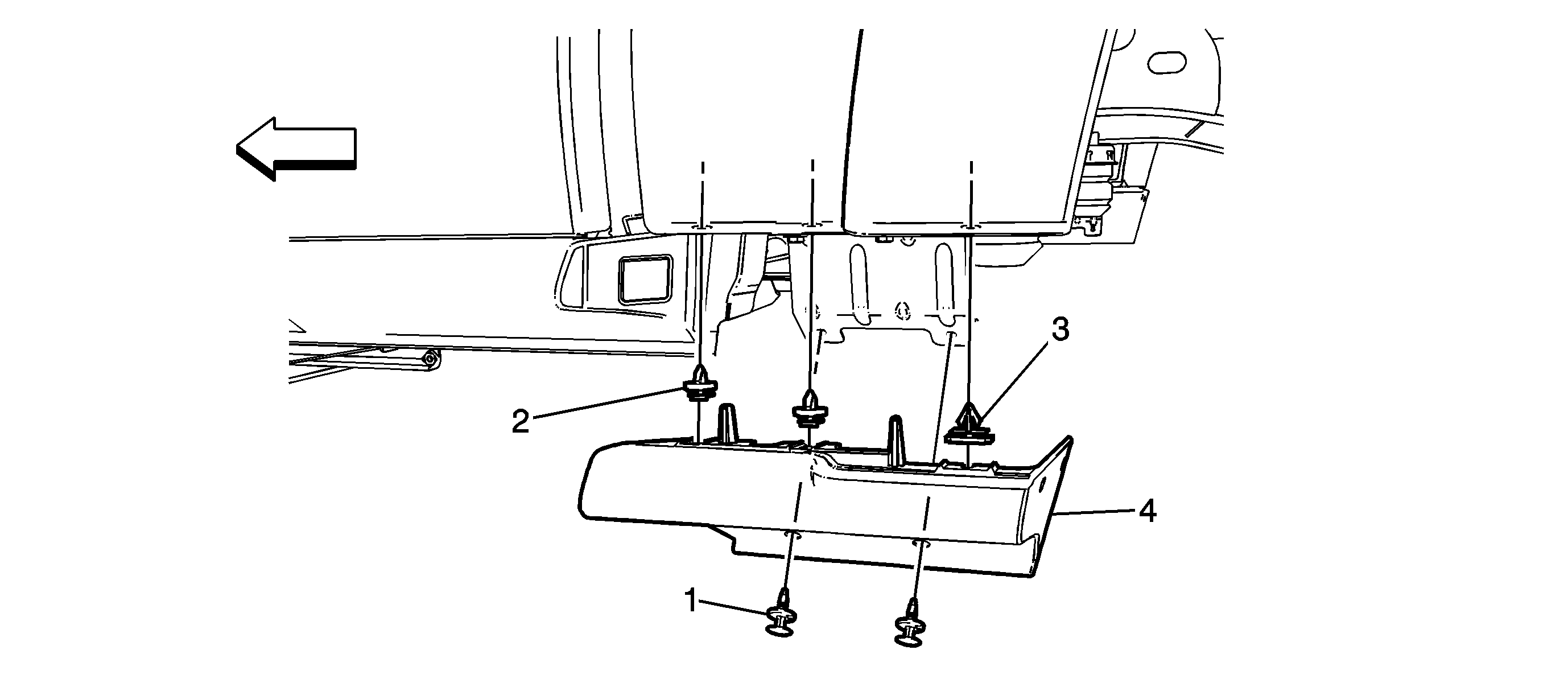 3
2
4
1