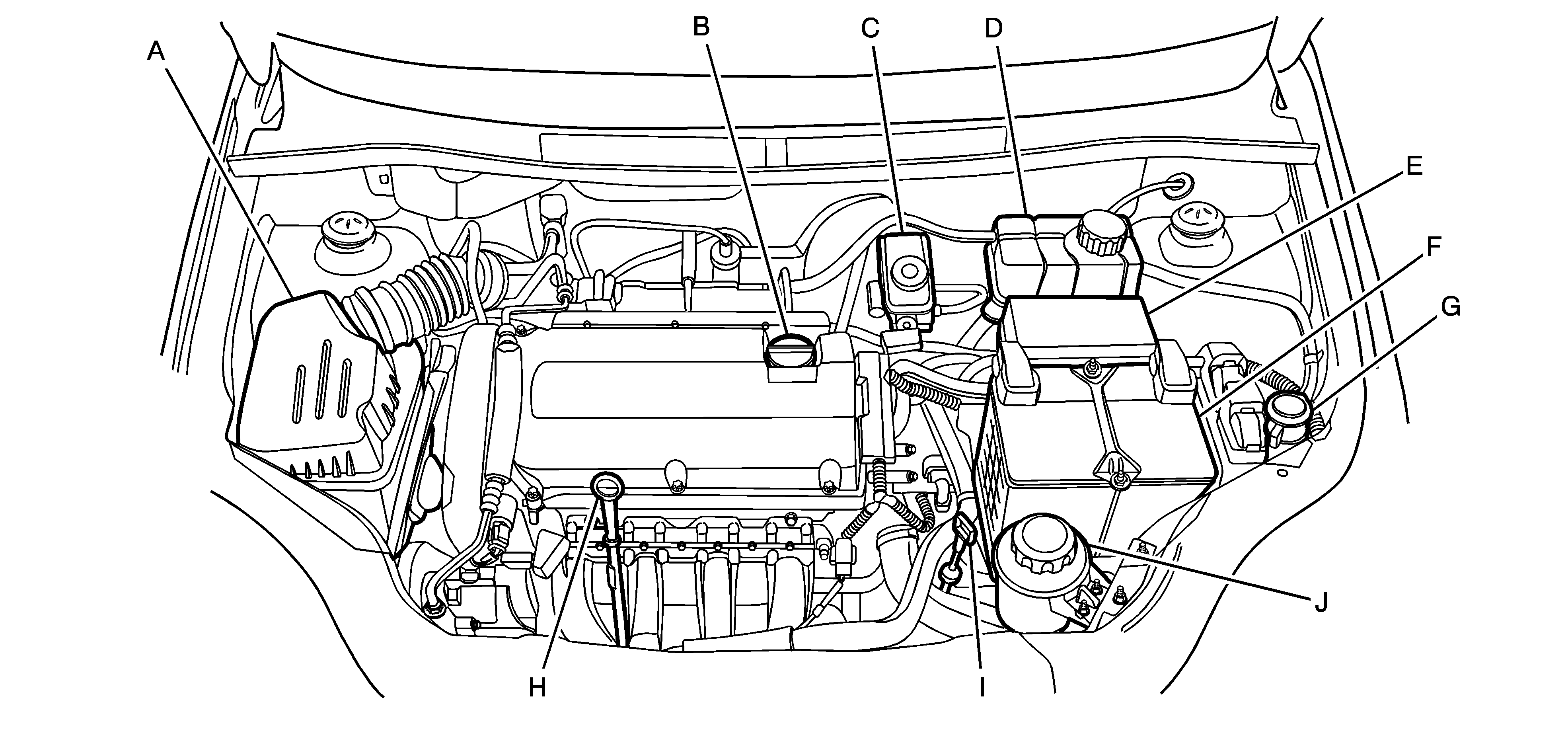 A
B
C
D
E
F
G
H
I
J