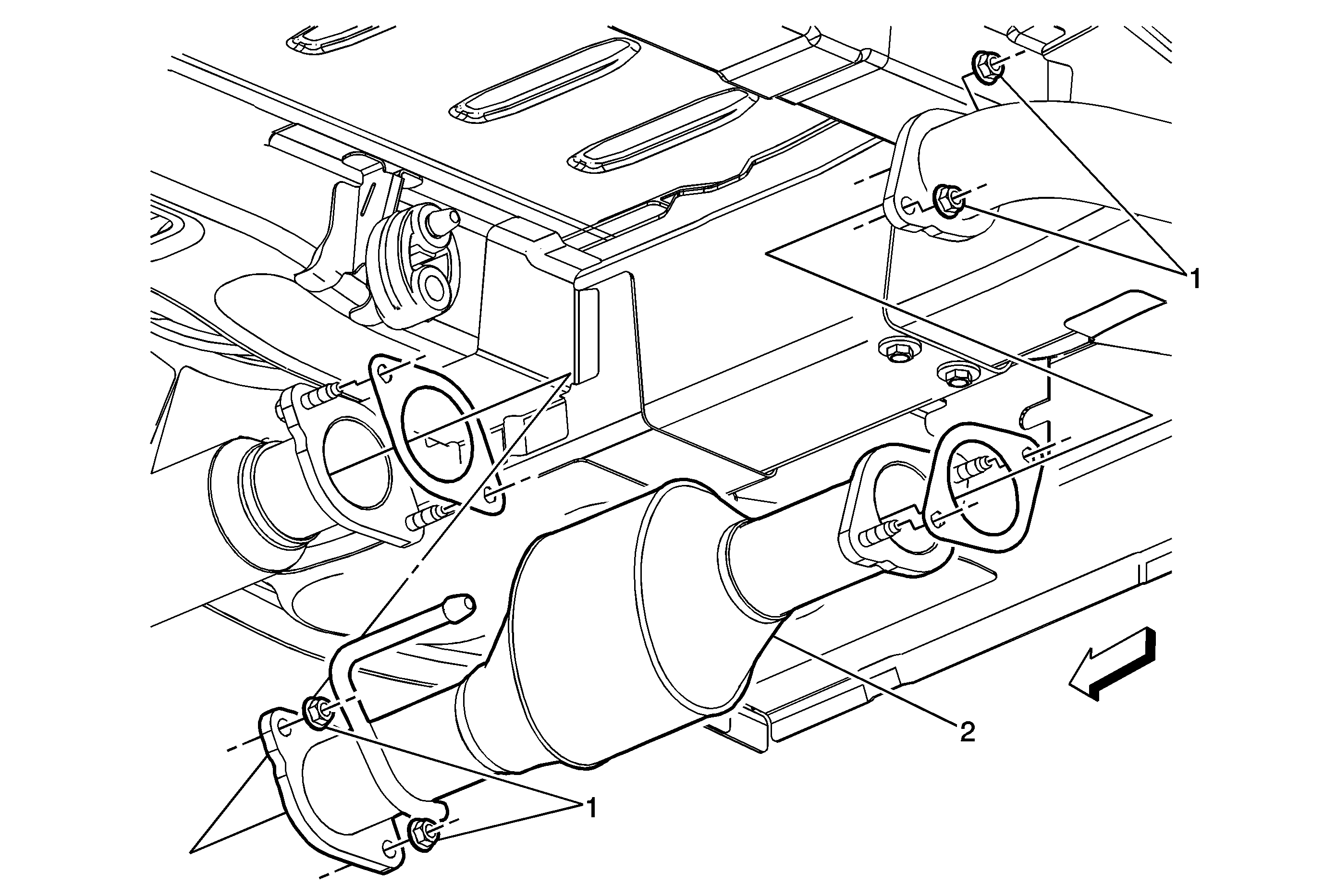 1
2
1