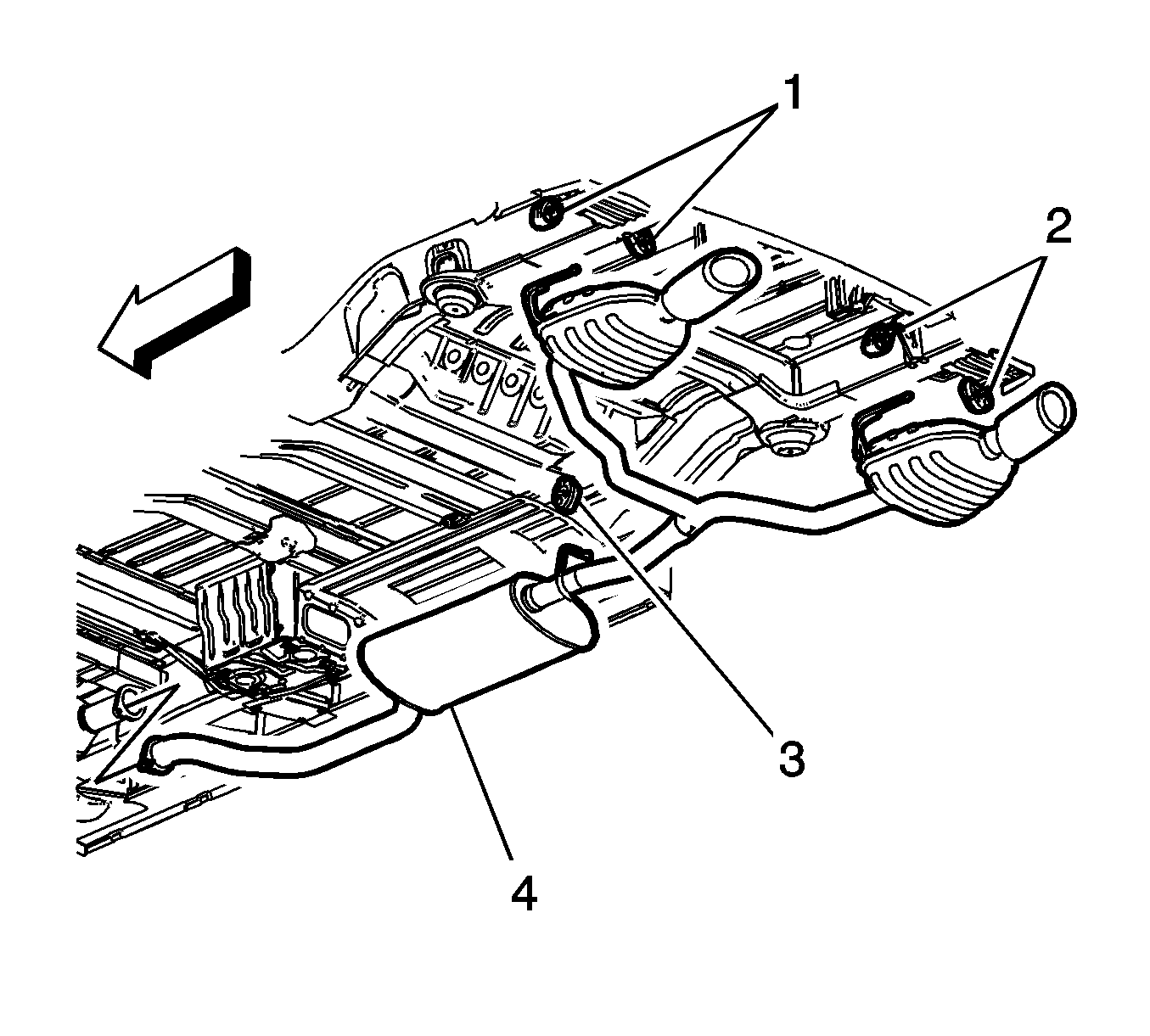 1
2
3
4