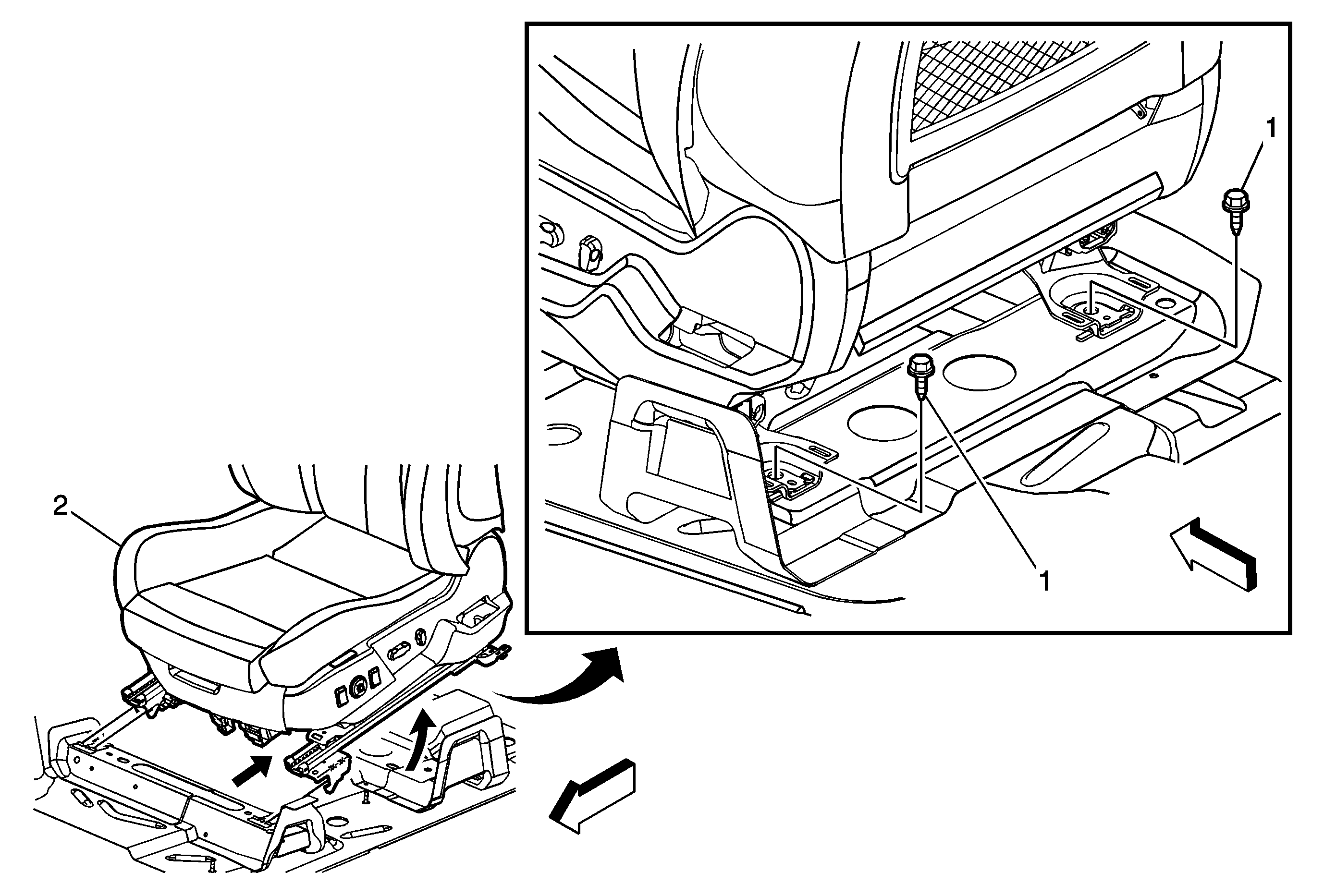 1

1

2