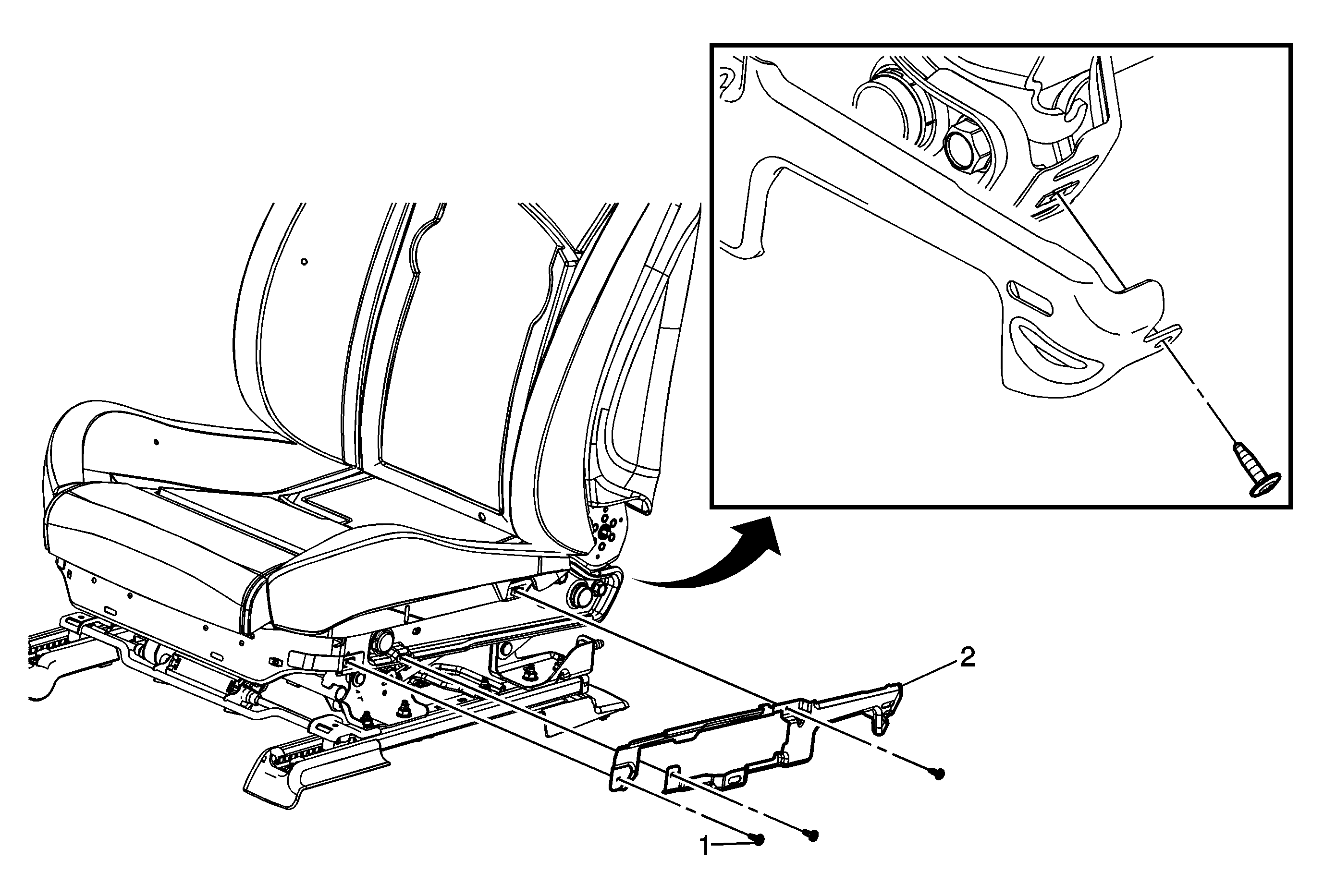 2

1