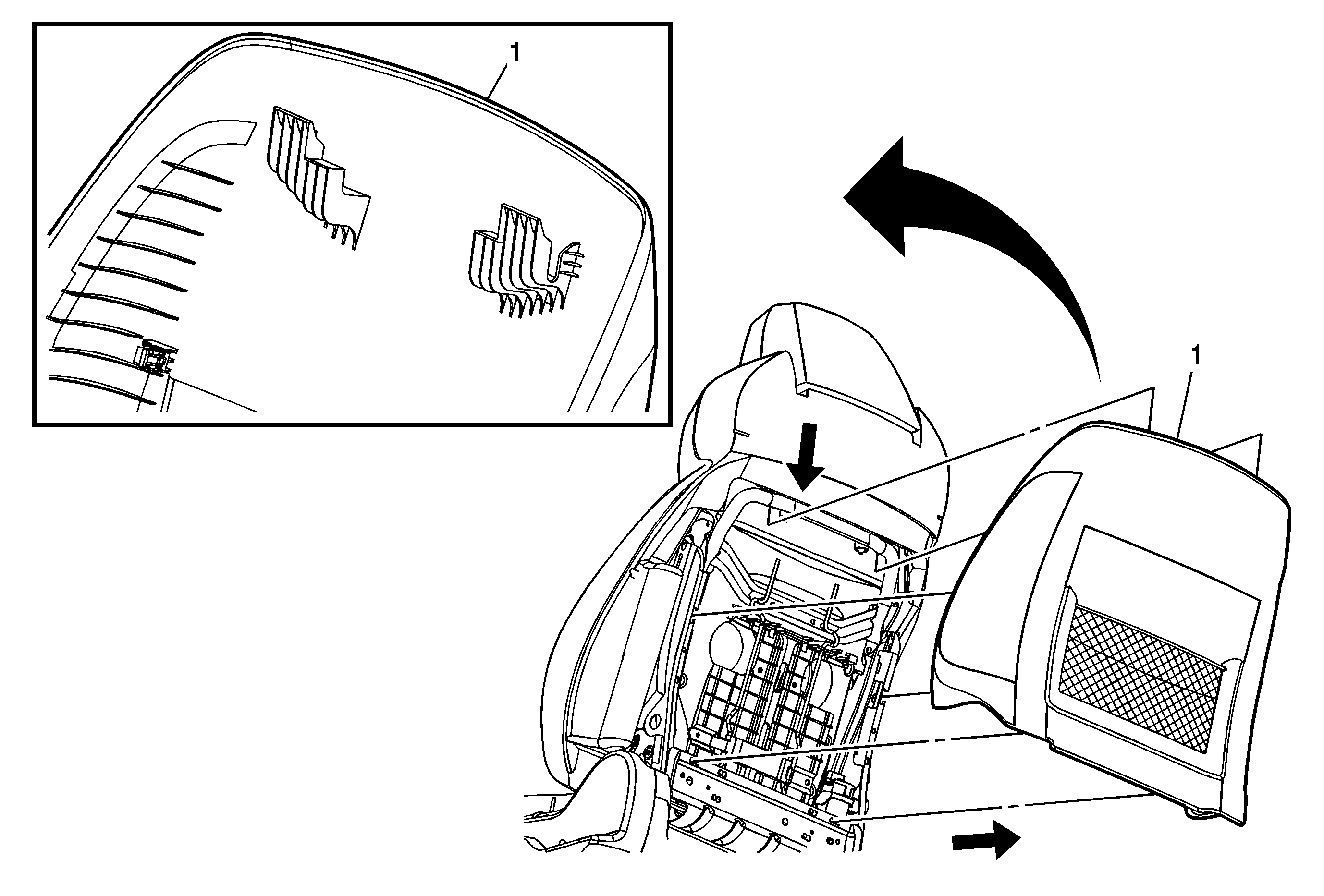 1

1