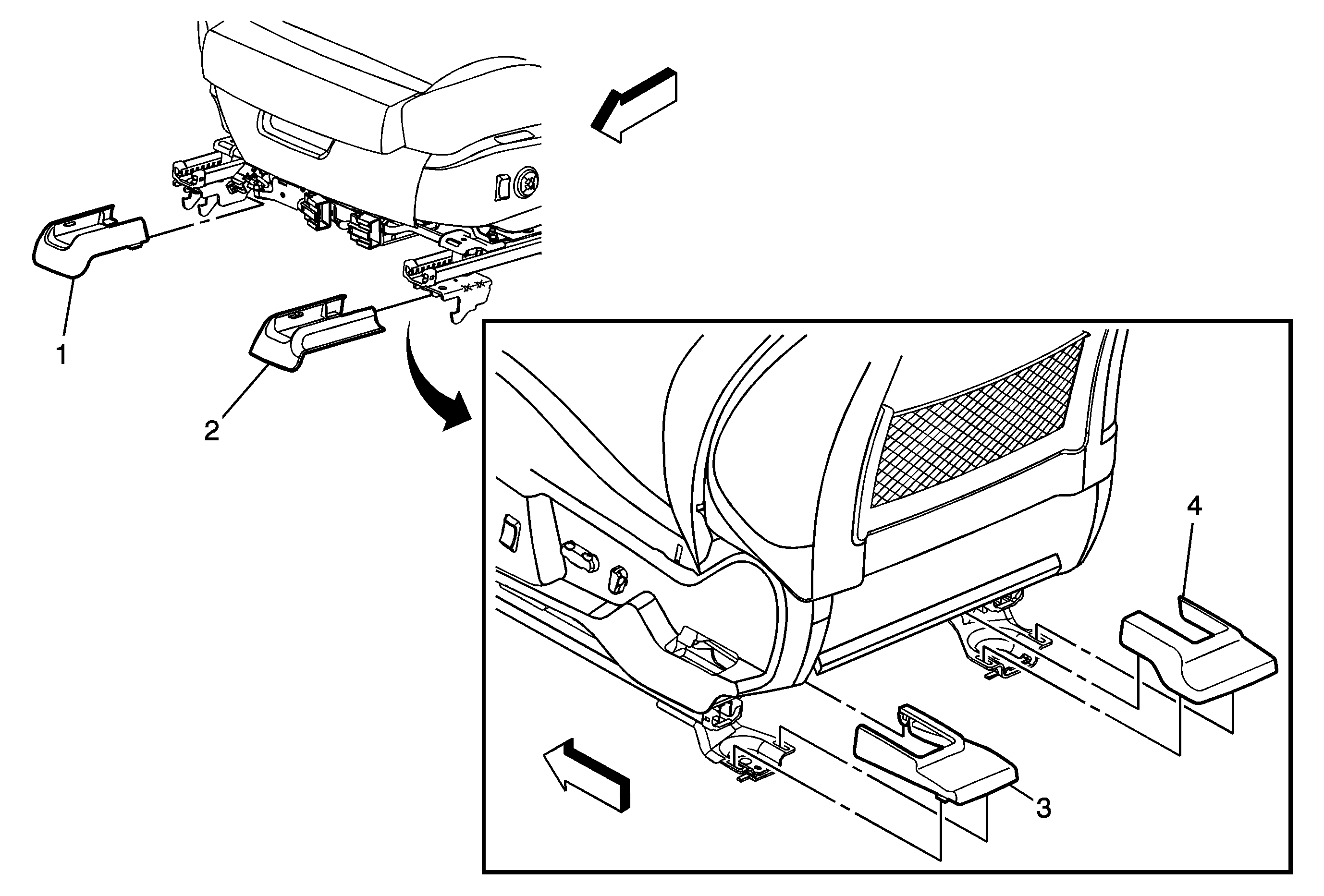 1
2
4
3