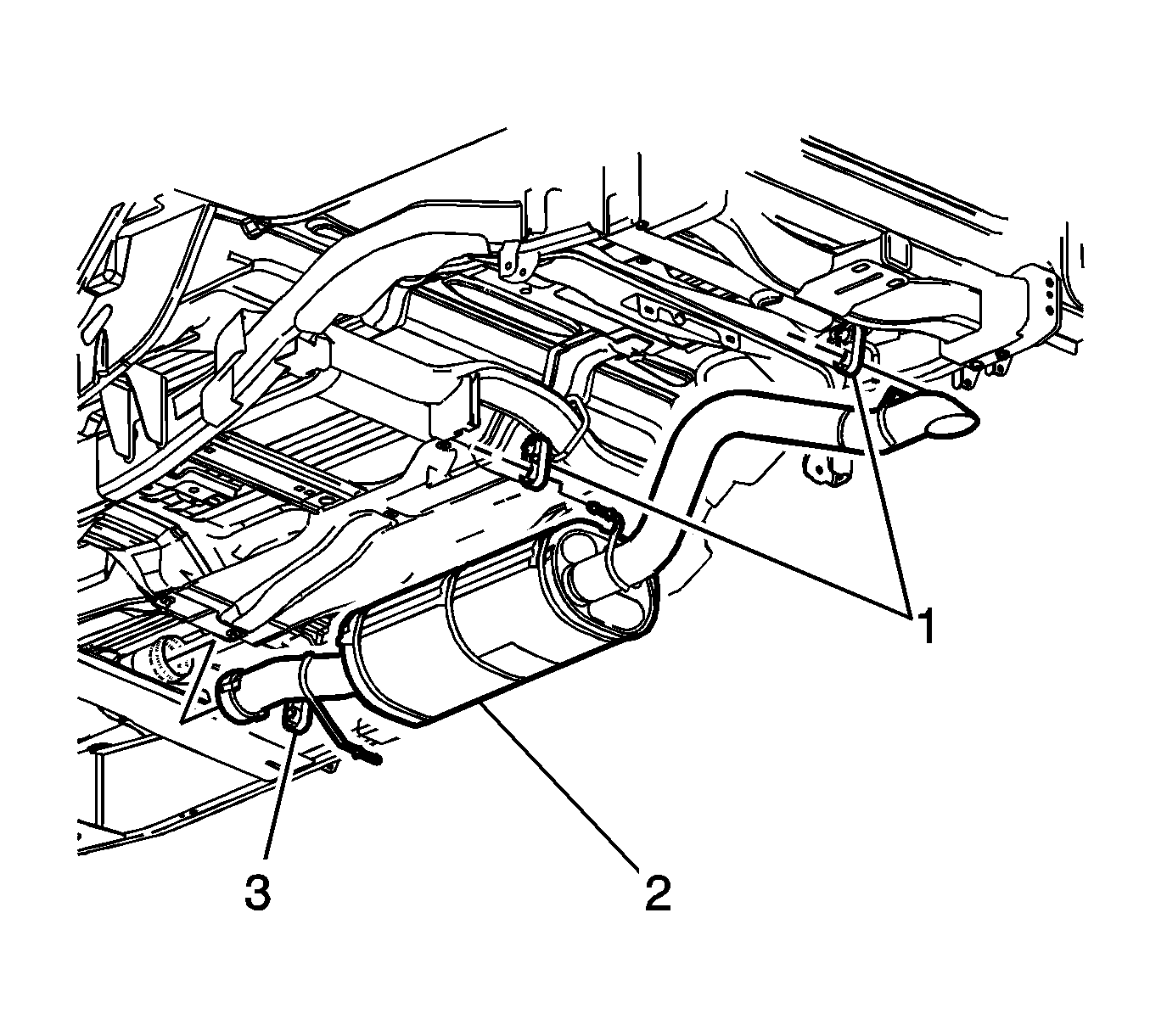 1
3
2