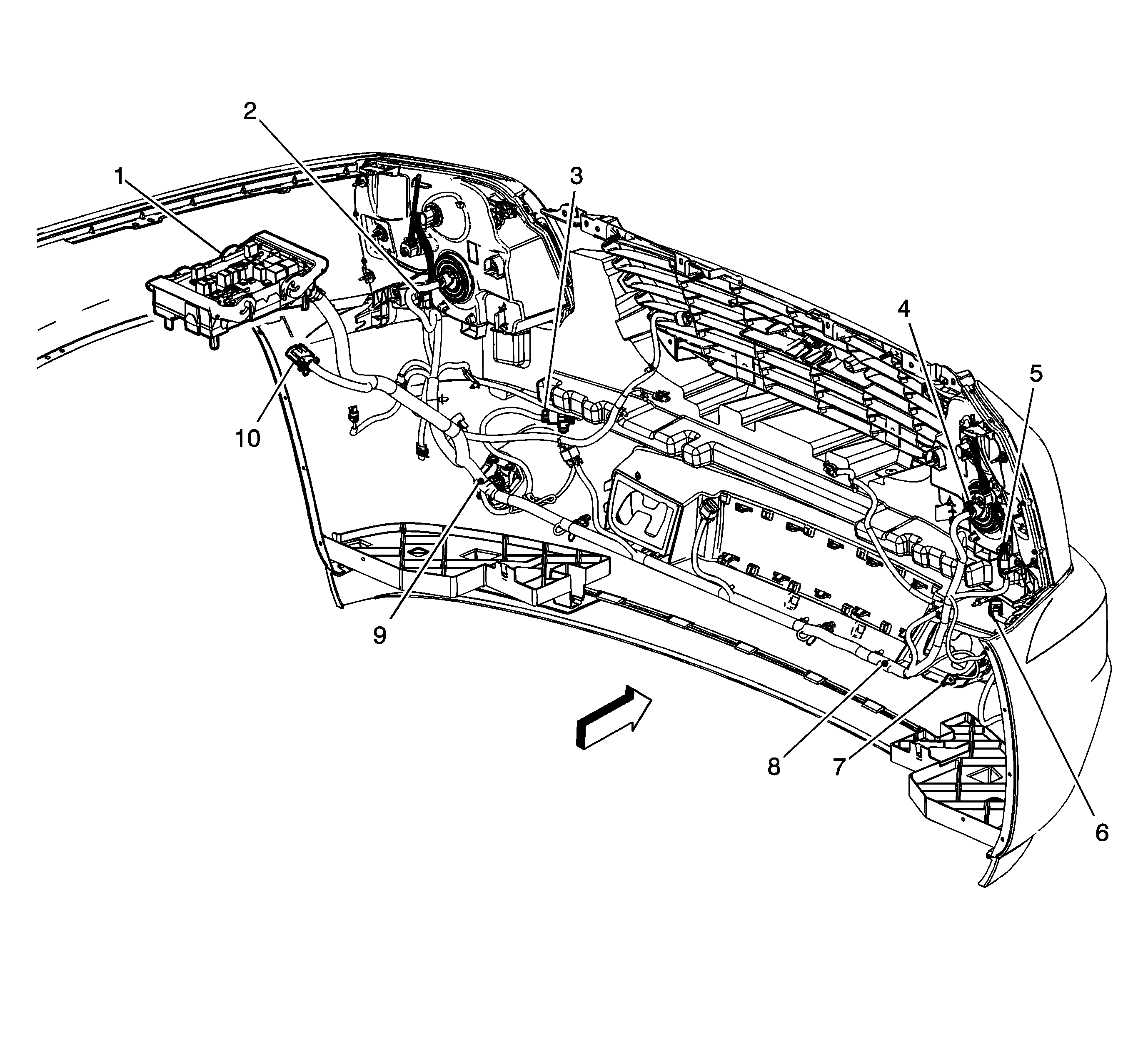 2
1
3
4
5
10
9
8
7
6