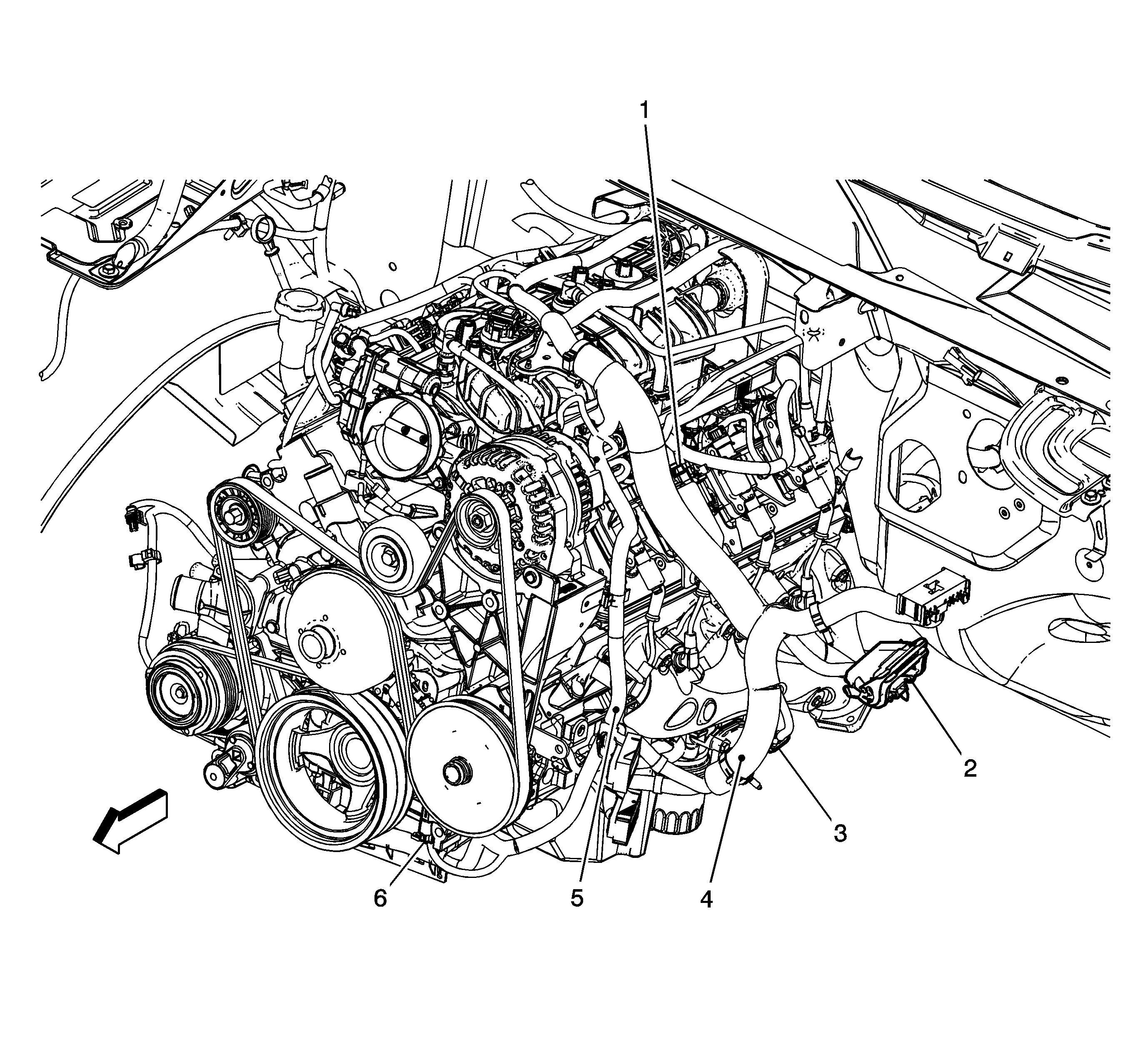 1

2

3

6

5

4