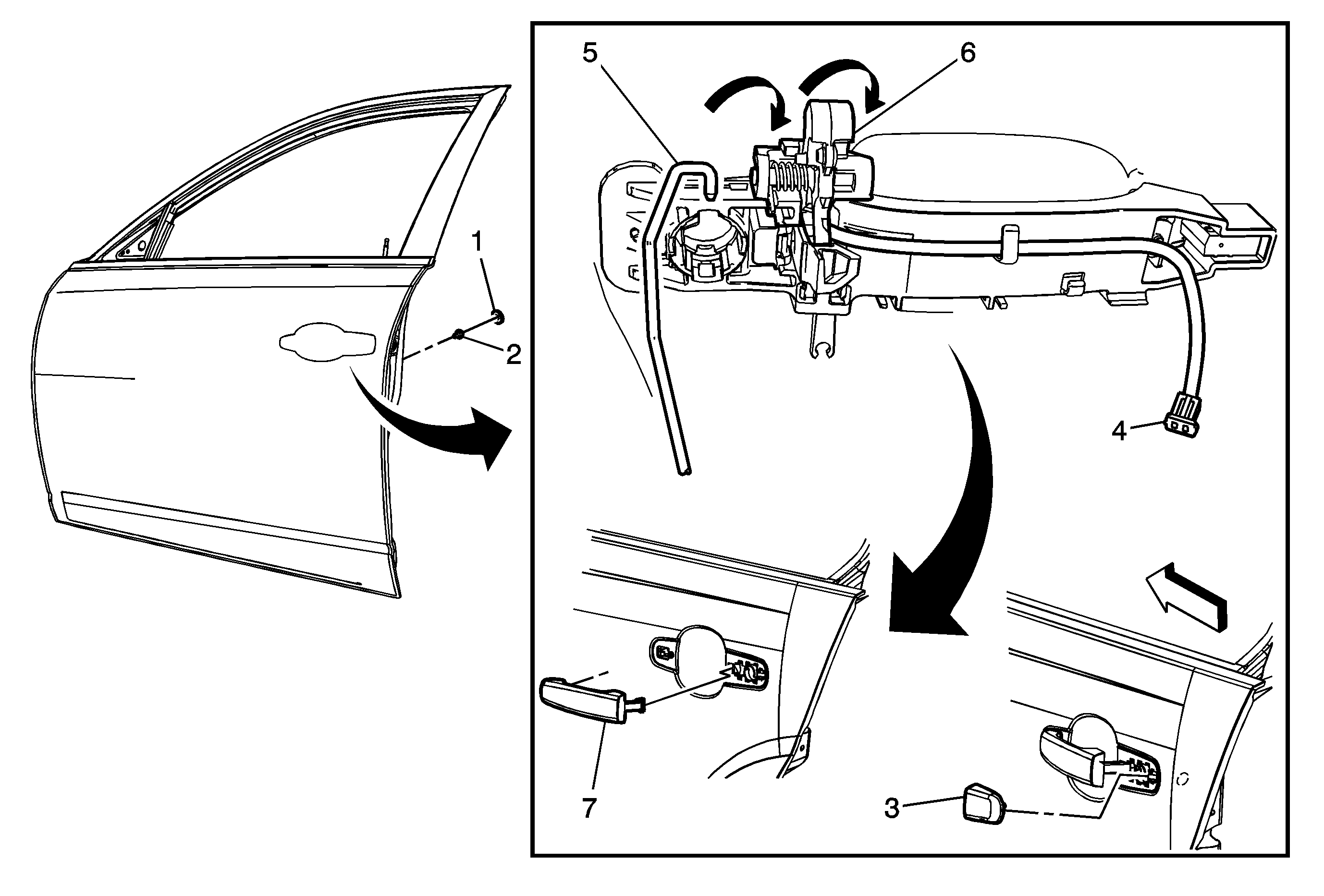 1
2
5
6
4
7
3