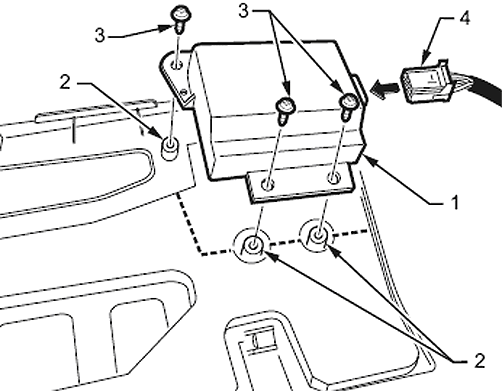 3
3
4
2
1
2