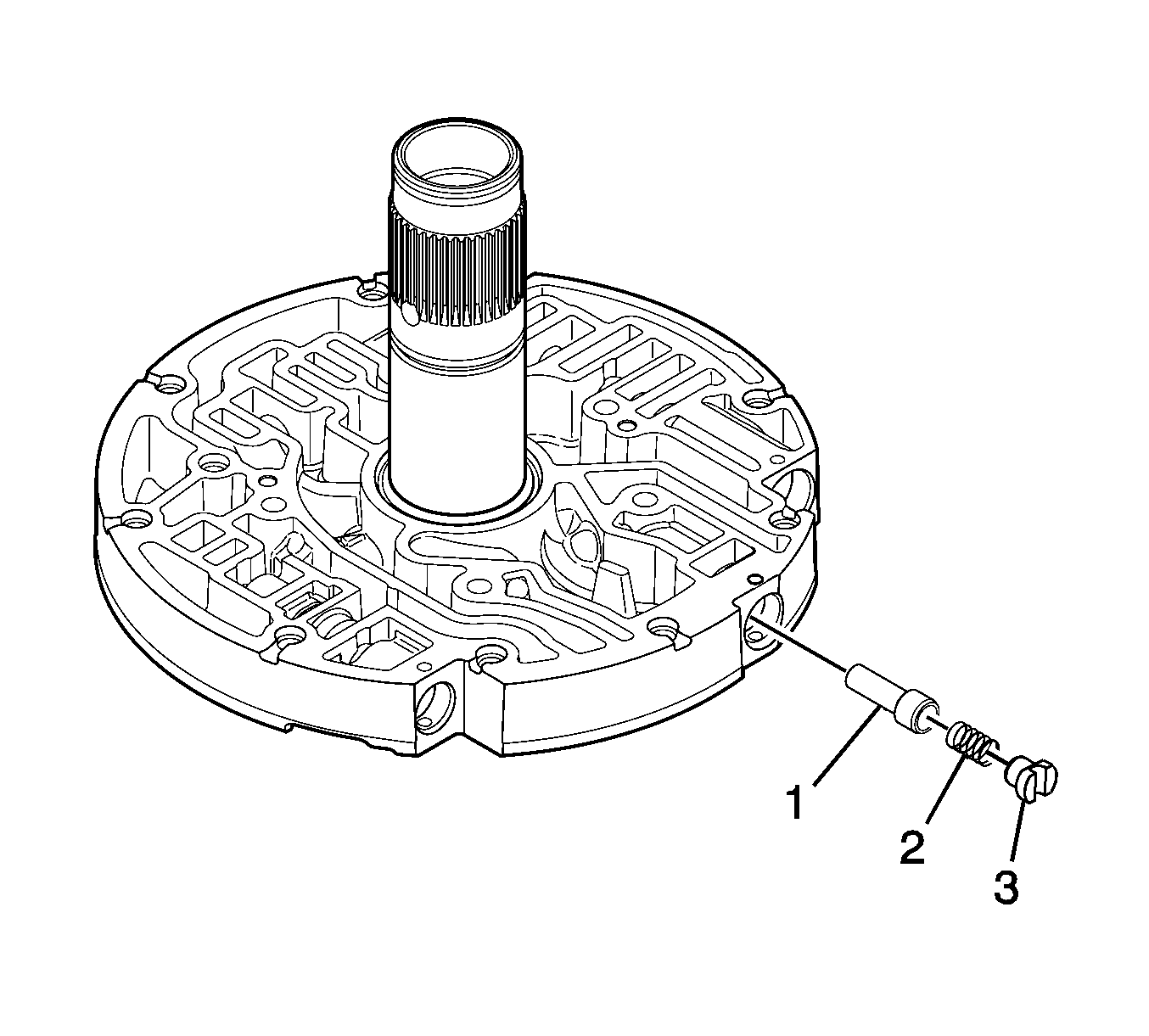 1
2
3