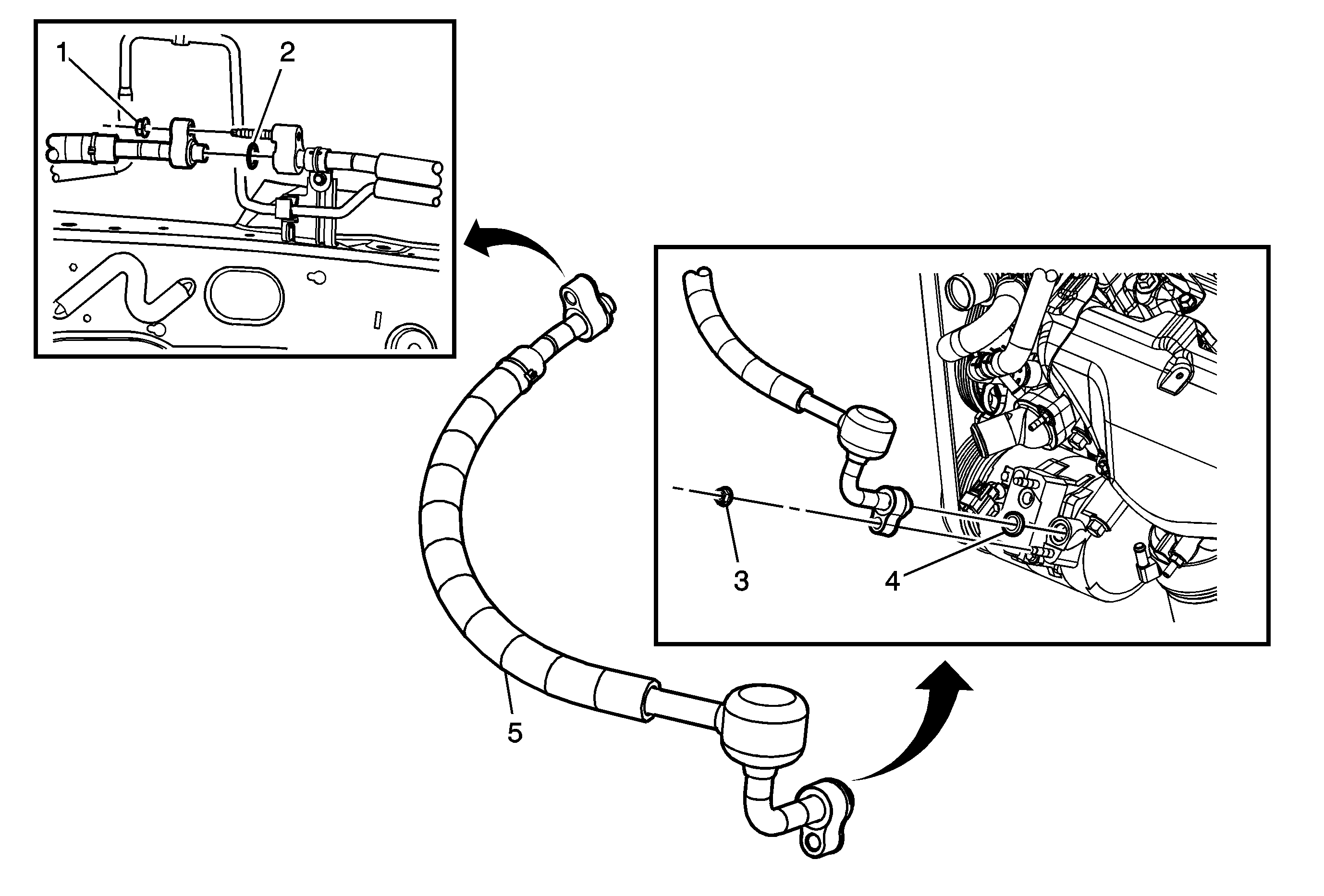 1
2
3
4
5