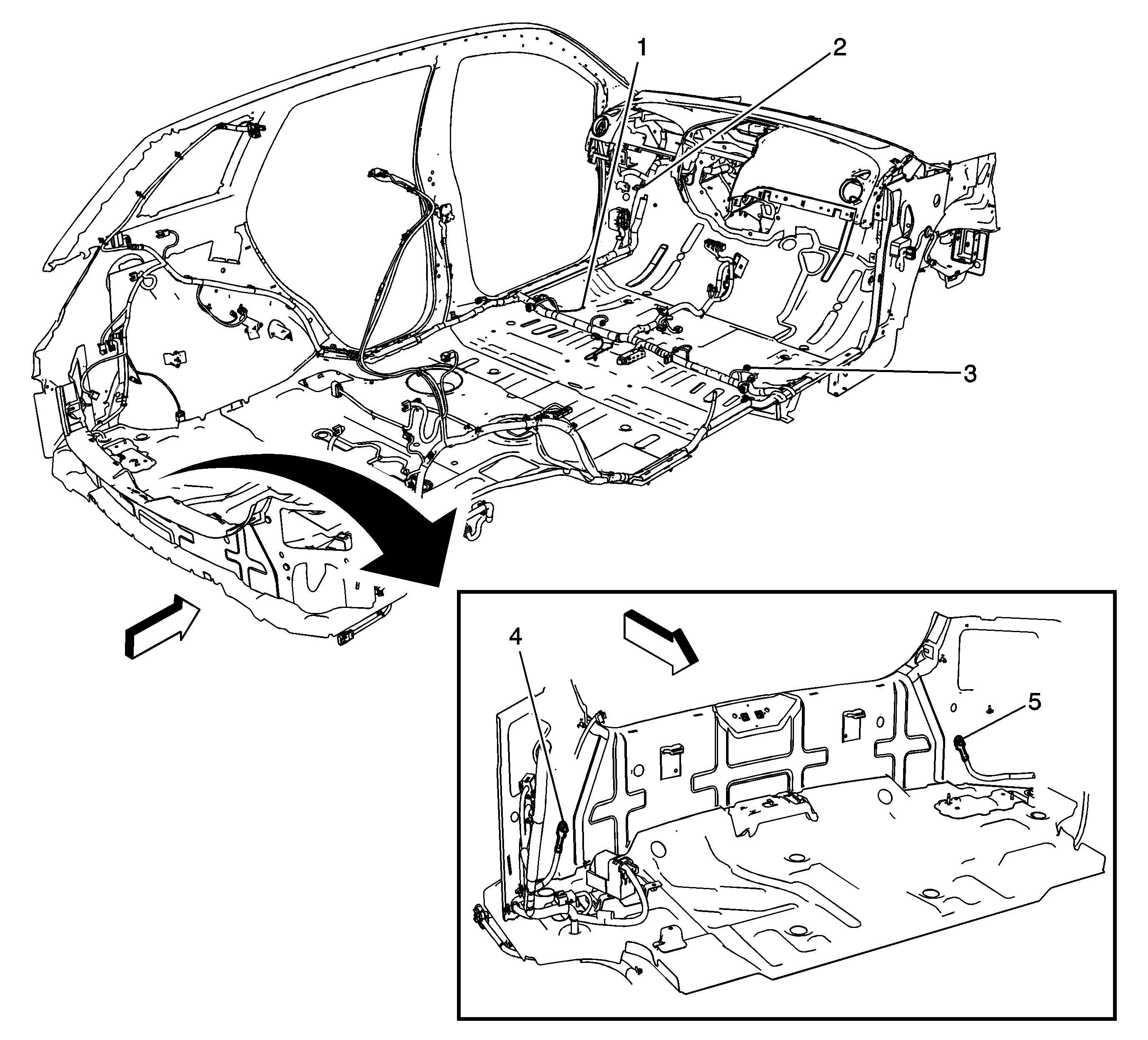 1
2
3
4
5