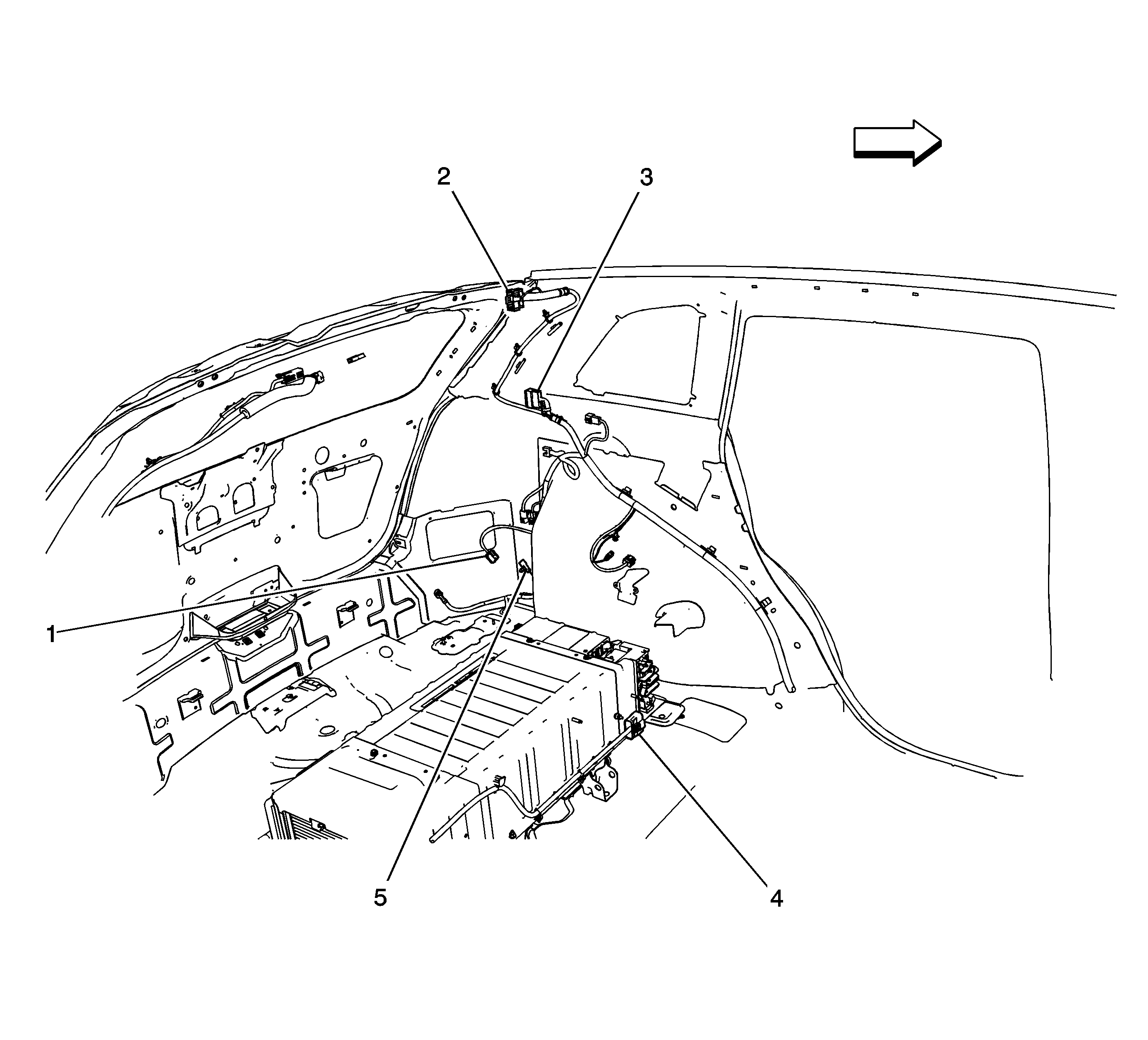 2
3
1
5
4