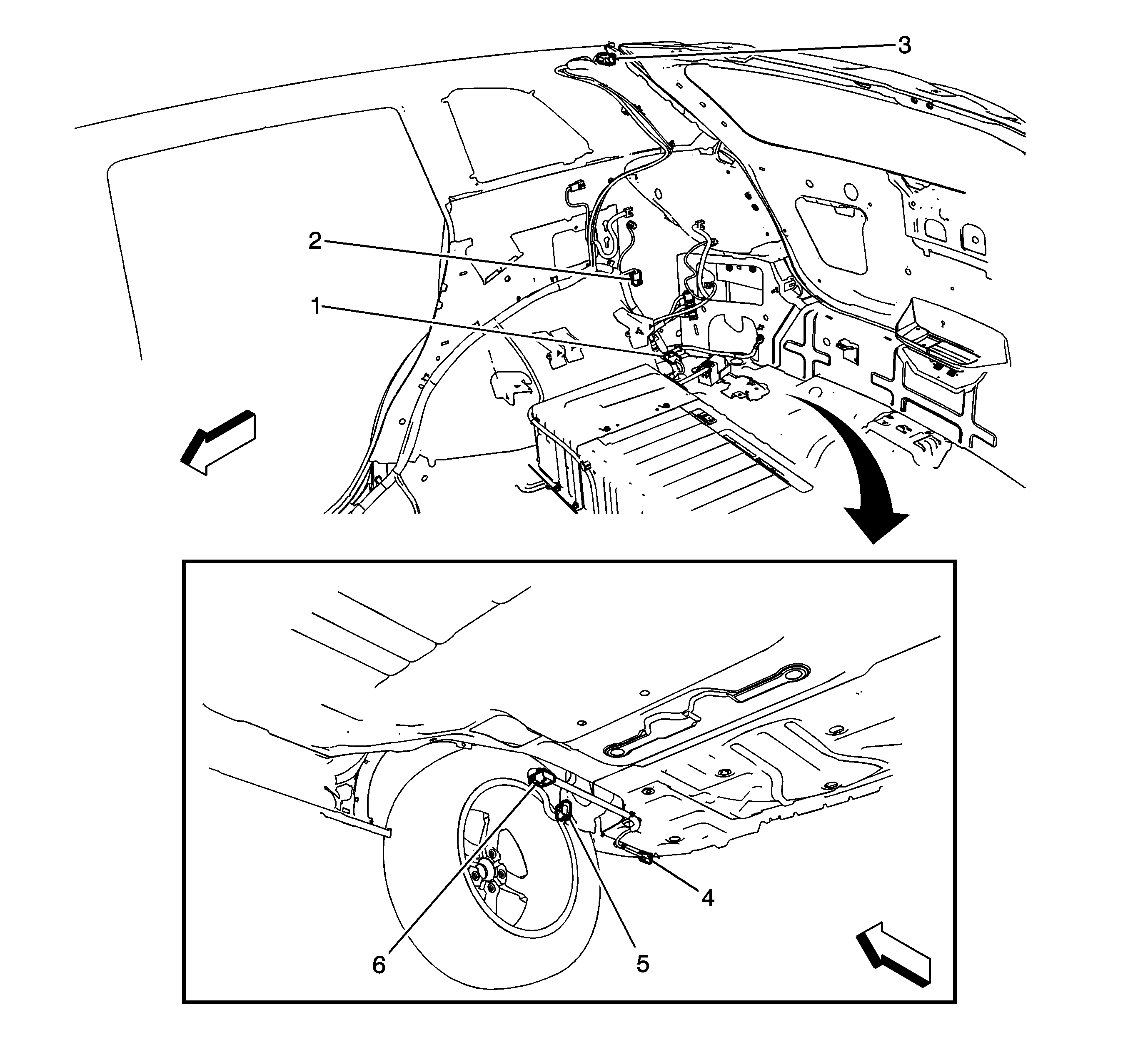 3
2
1
4
6
5