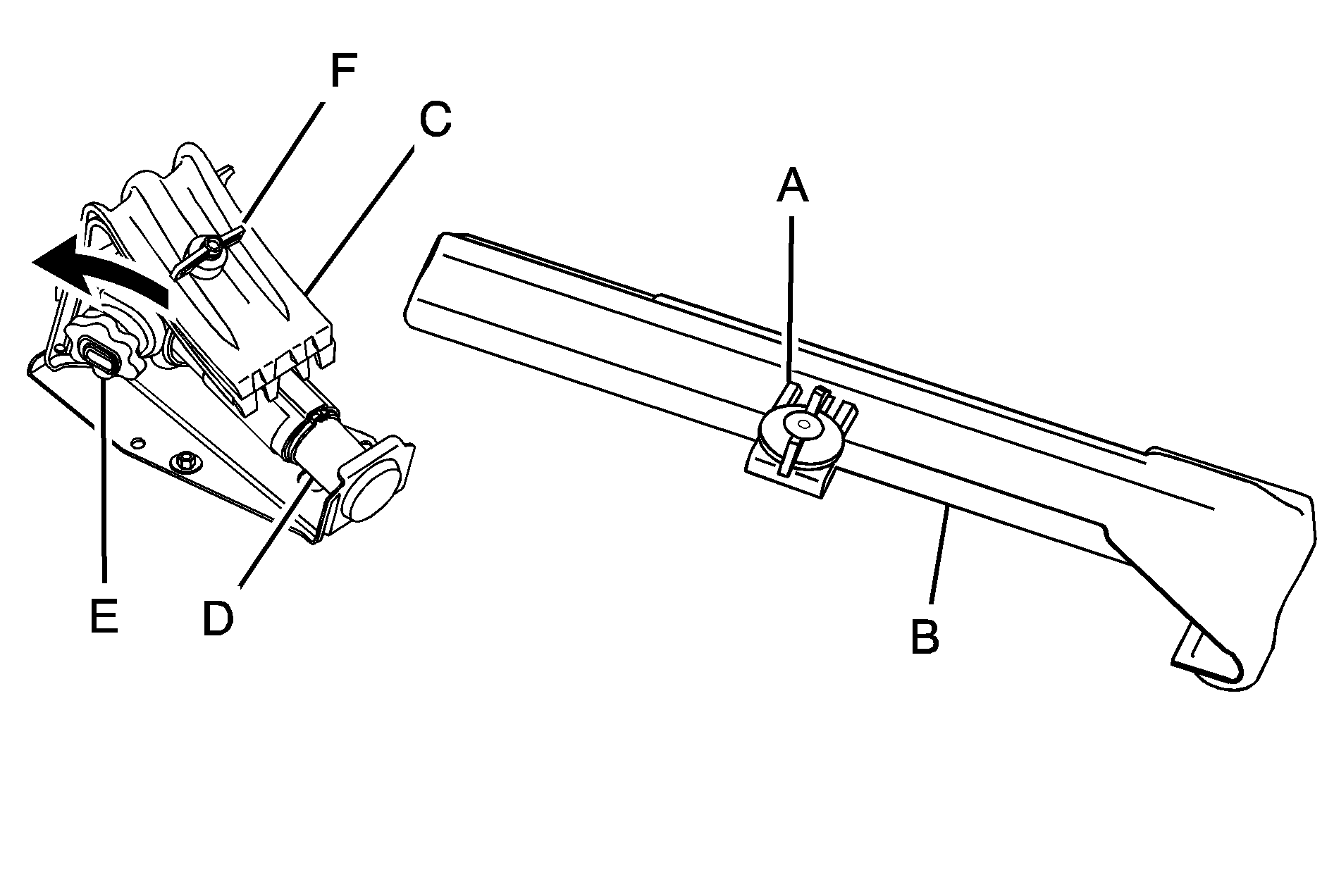 F
C
A
E
D
B