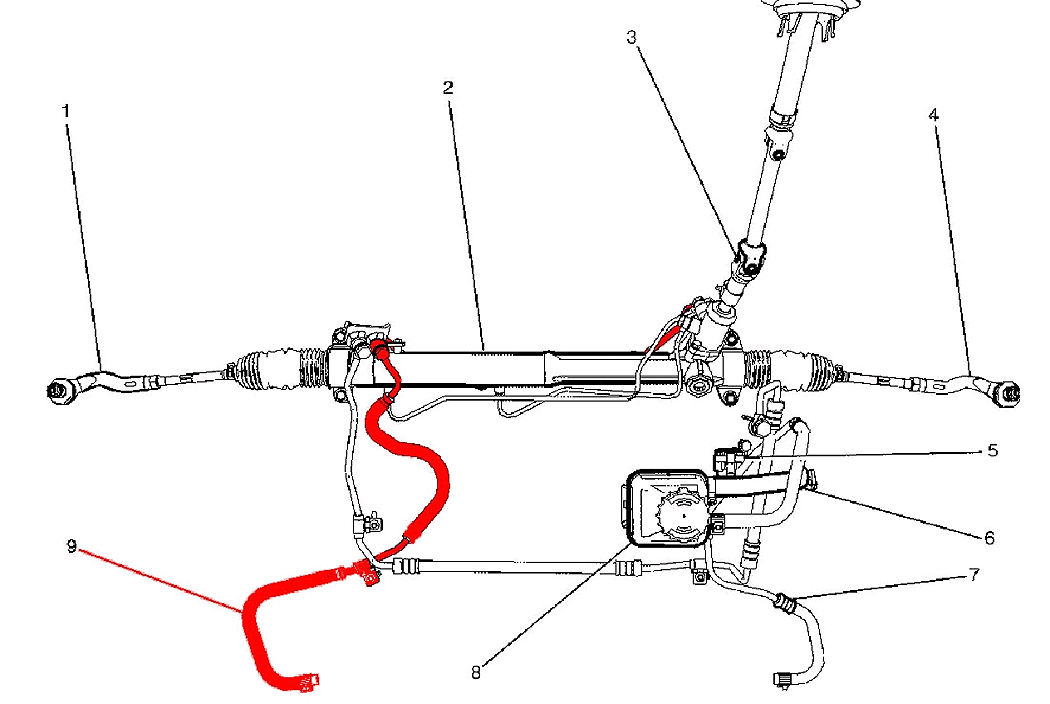 1
2
3
4
5
6
7
8
9