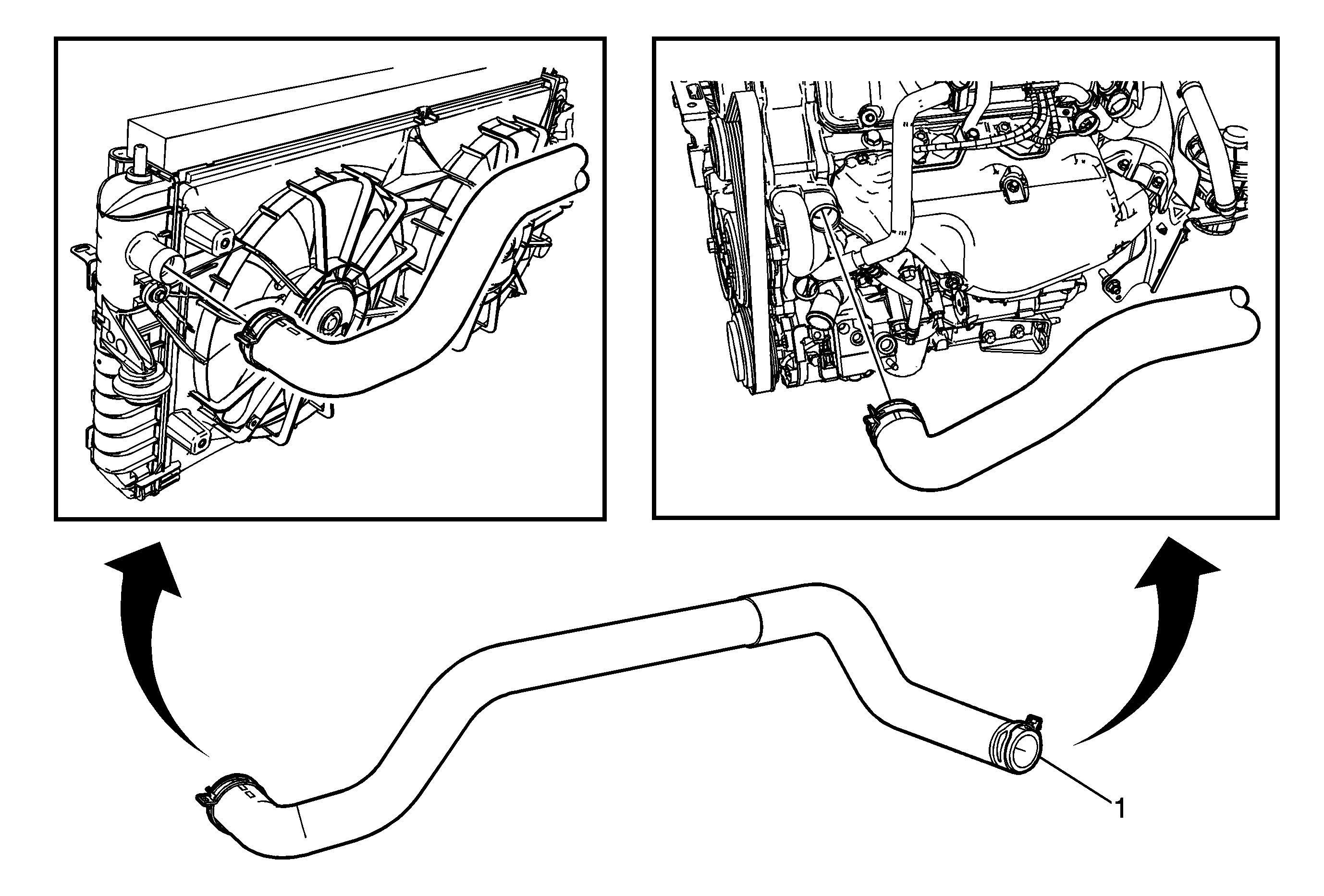 1