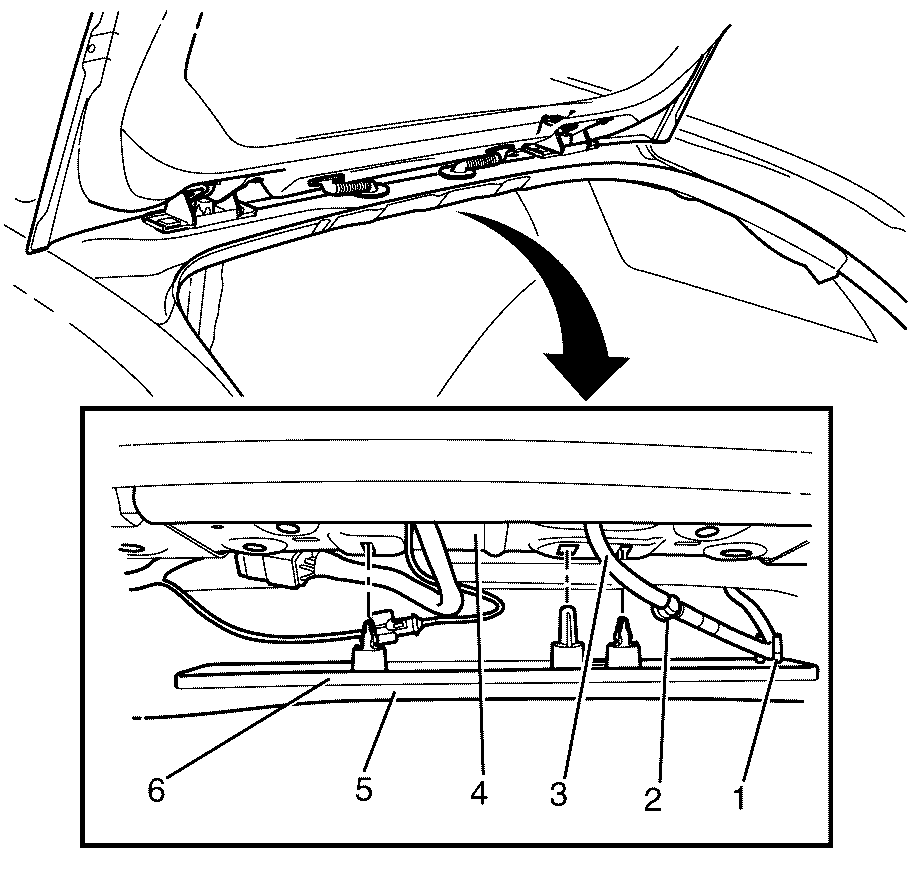 6 5 4 3 2 1