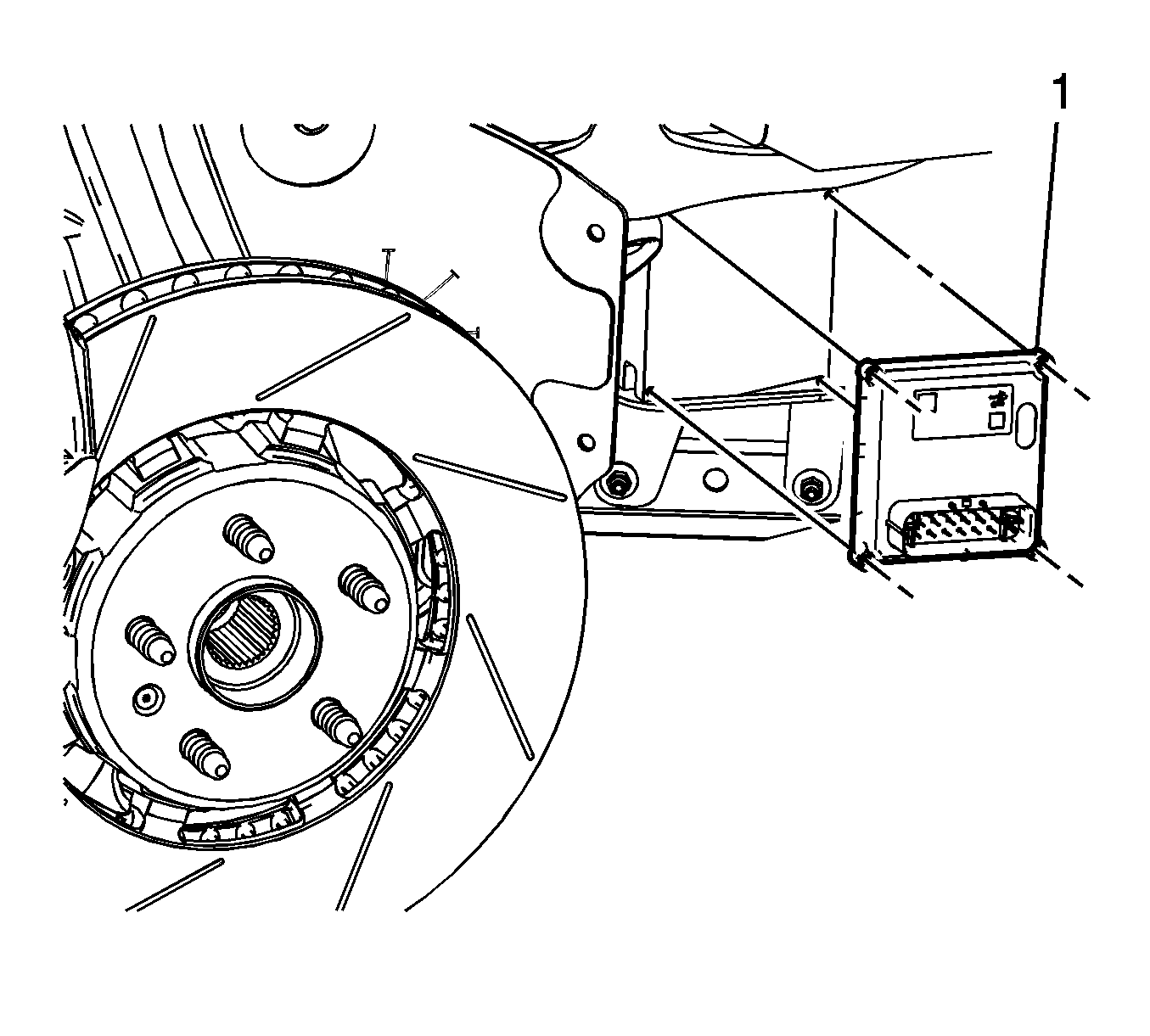 1