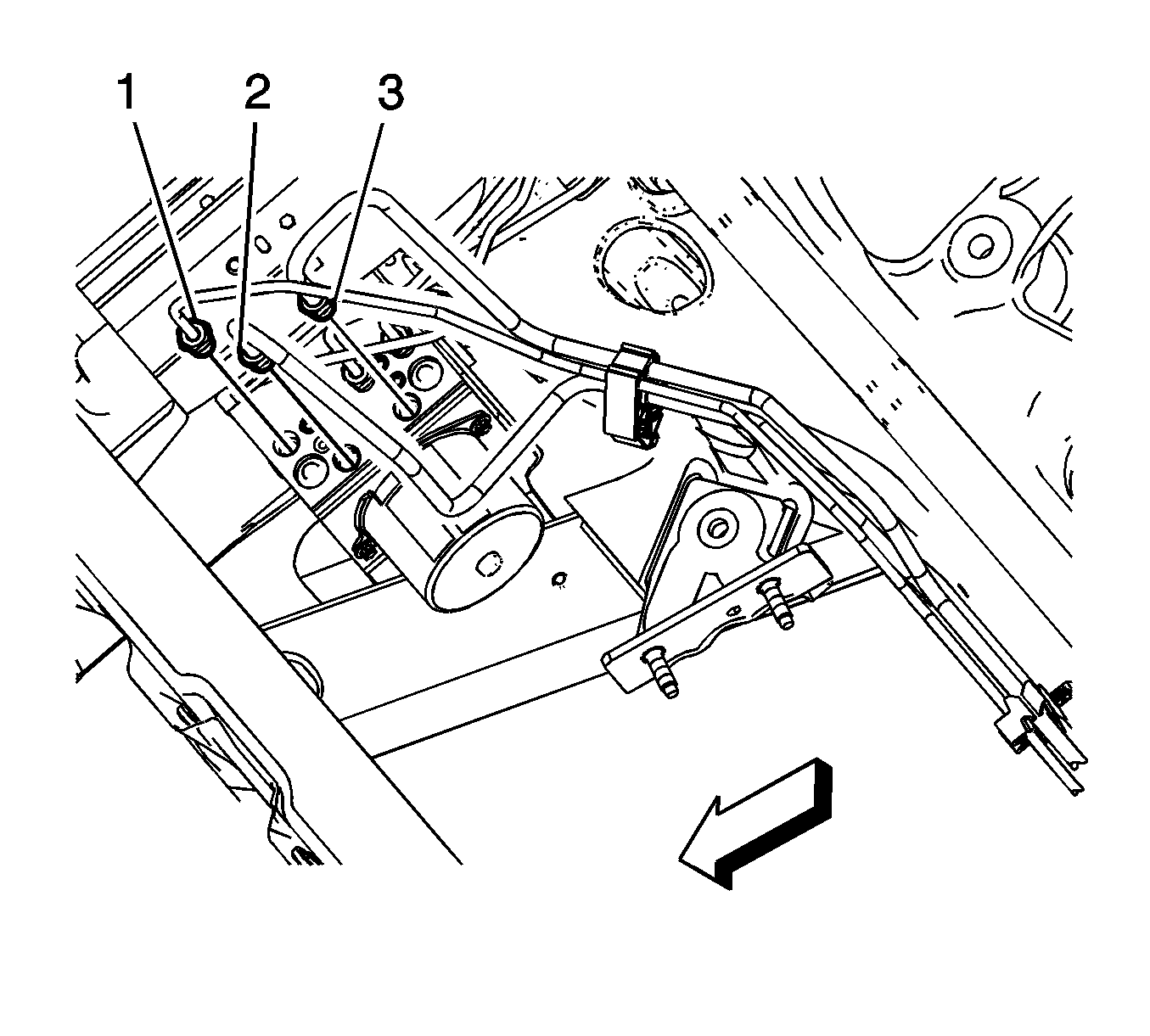 1 2 3