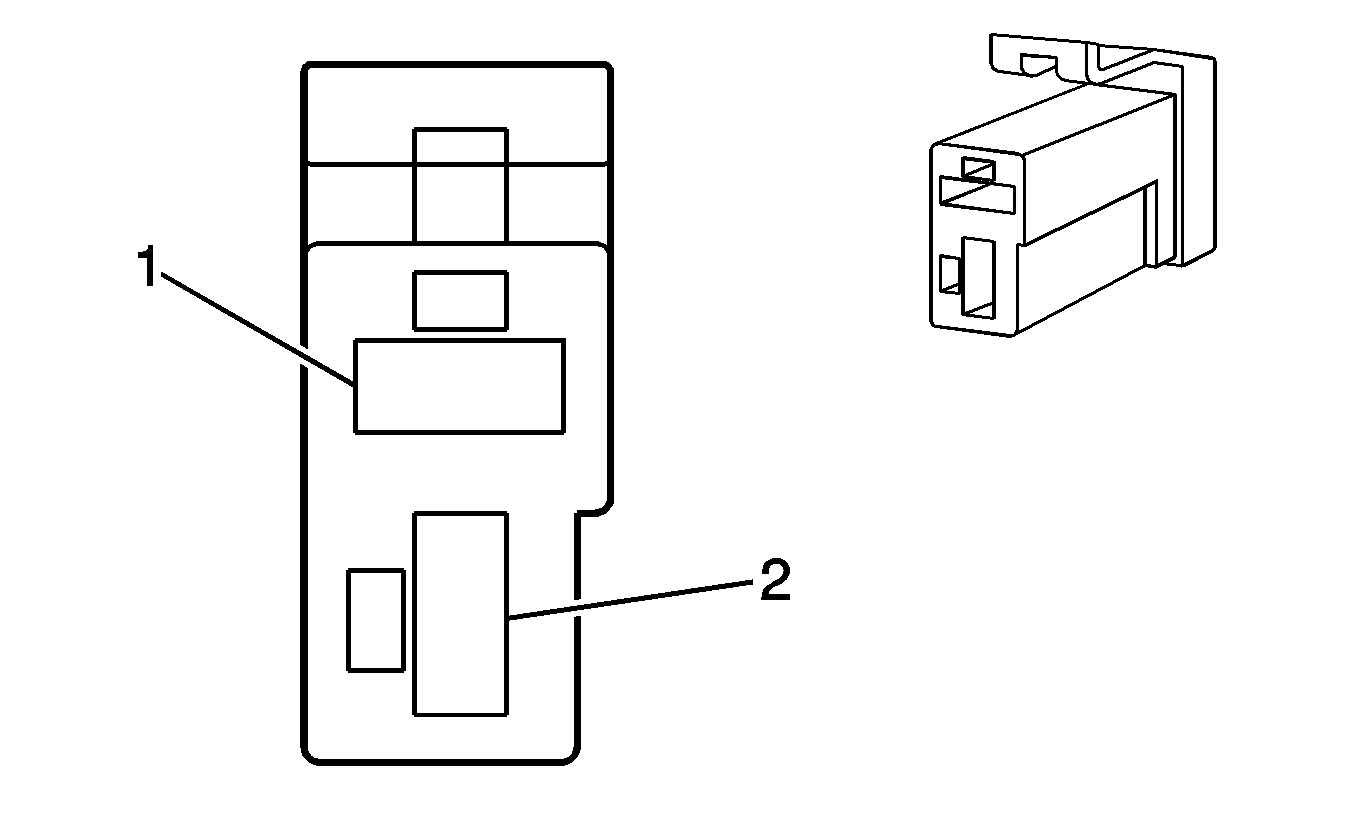 1
2