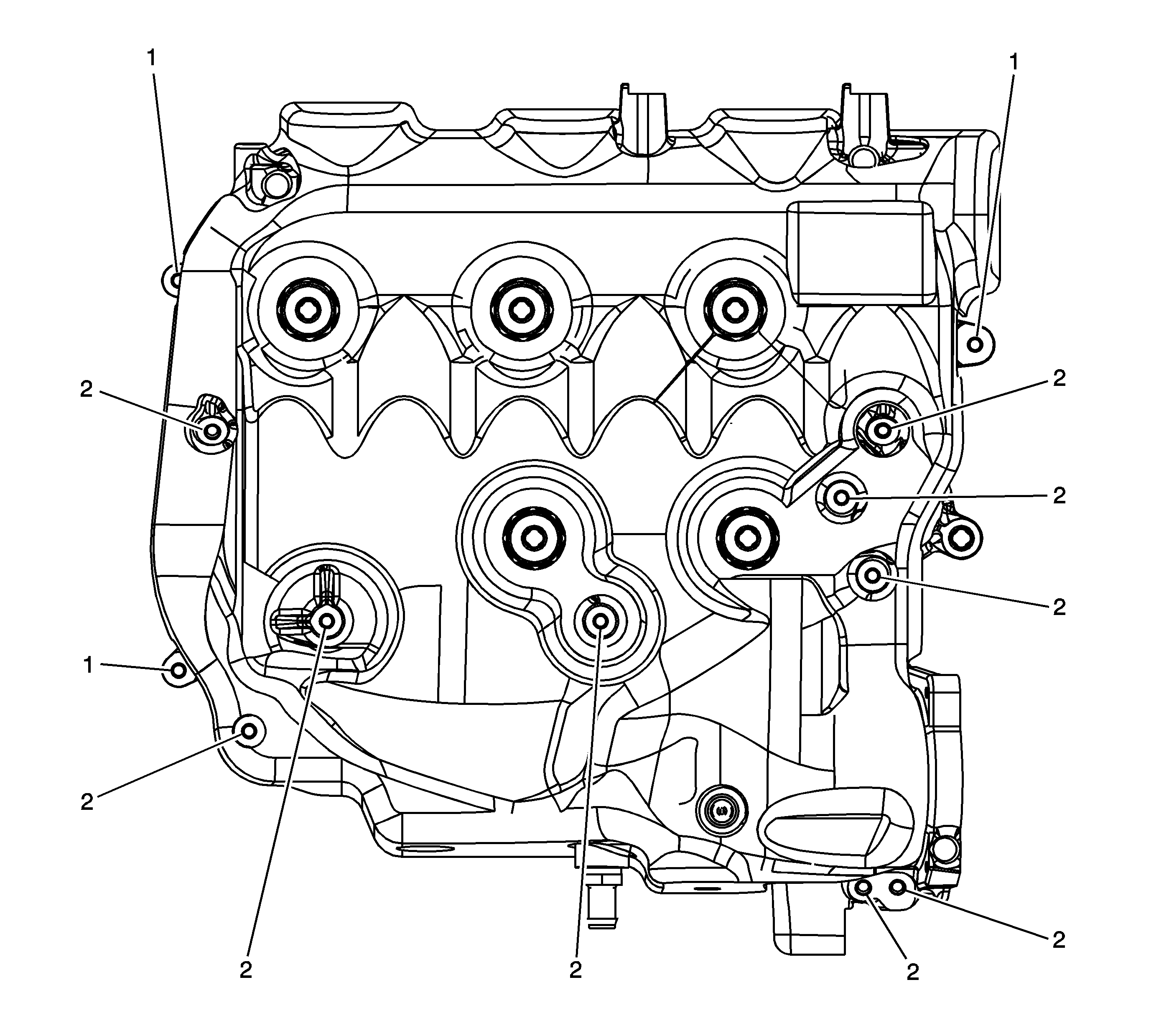 1
1
2
2
2
2
1
2
2
2
2
2