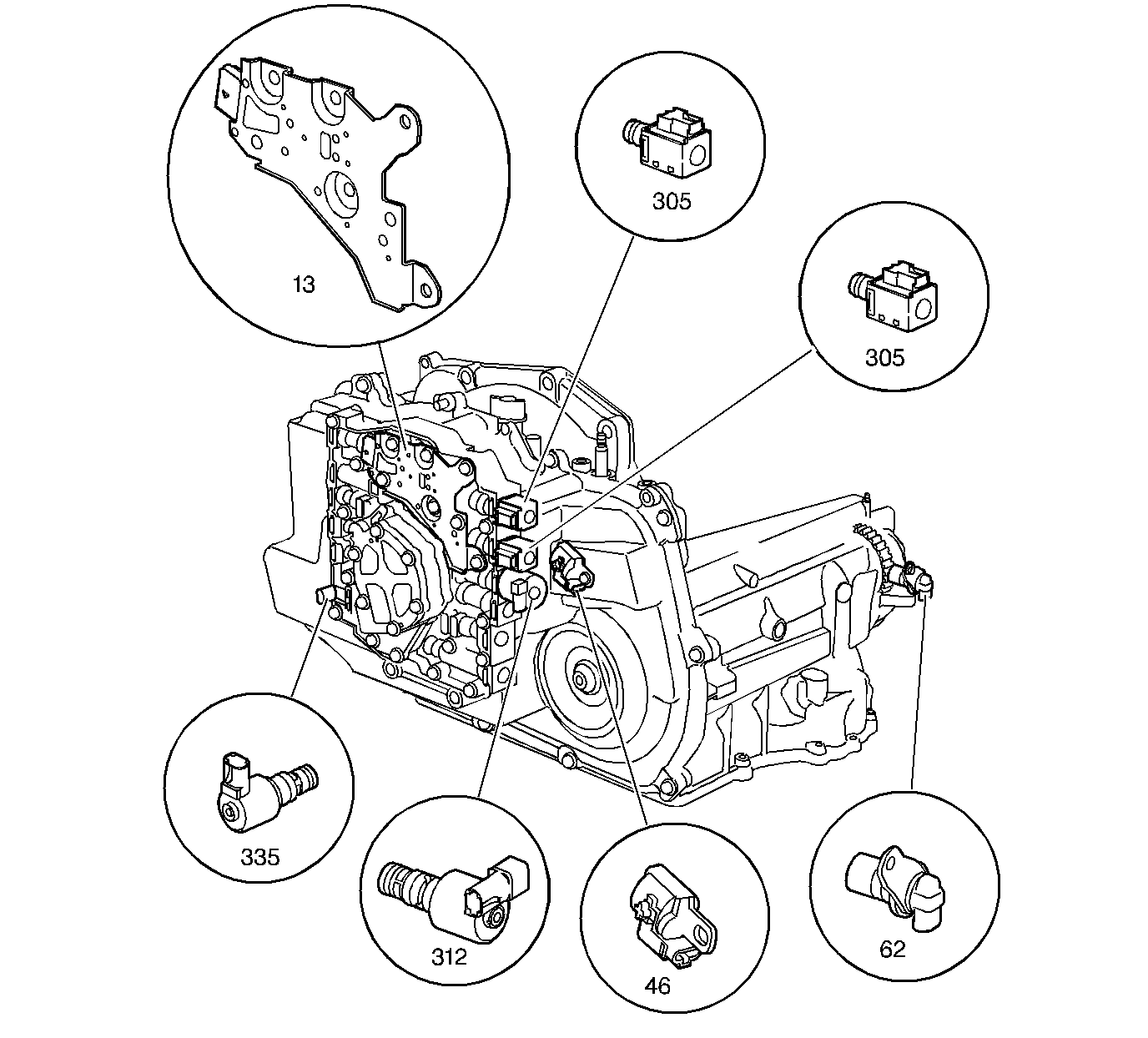 13

305

305

335

312

46

62