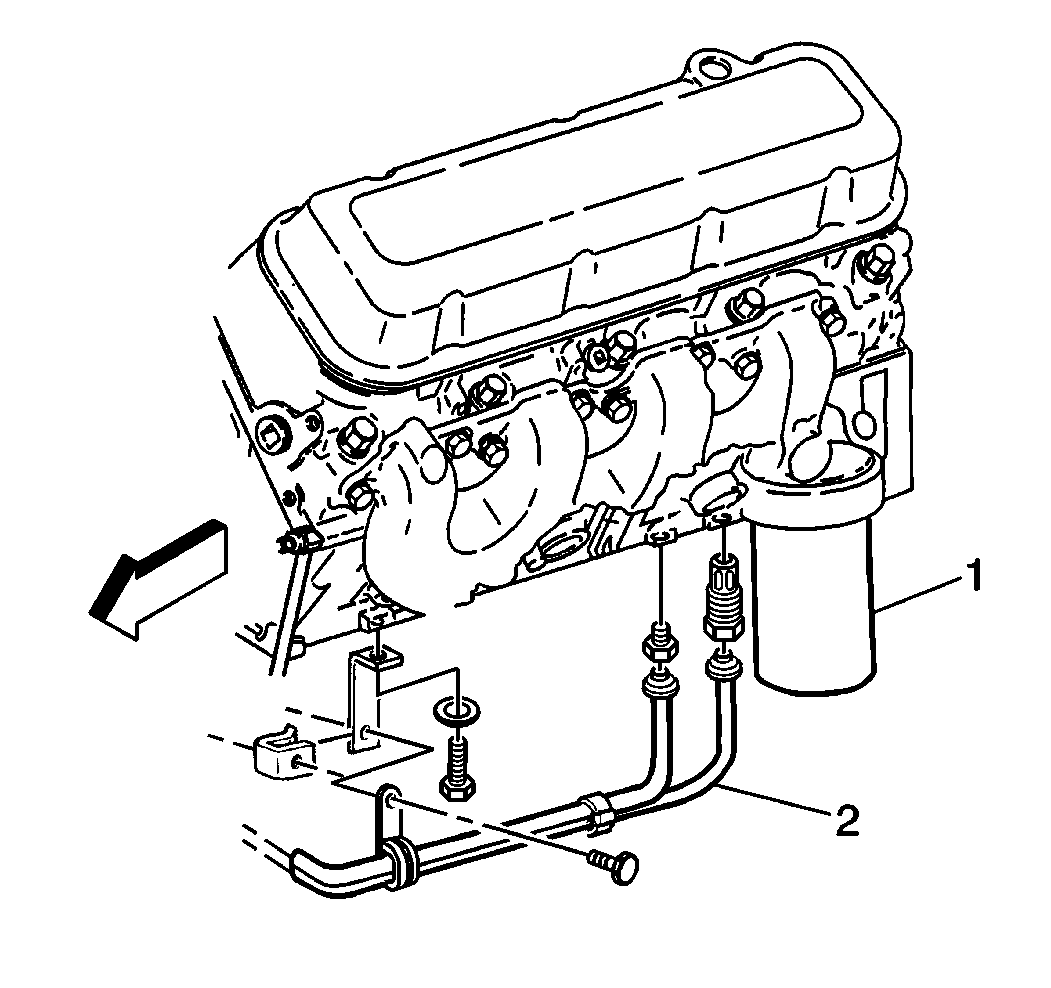 1

2