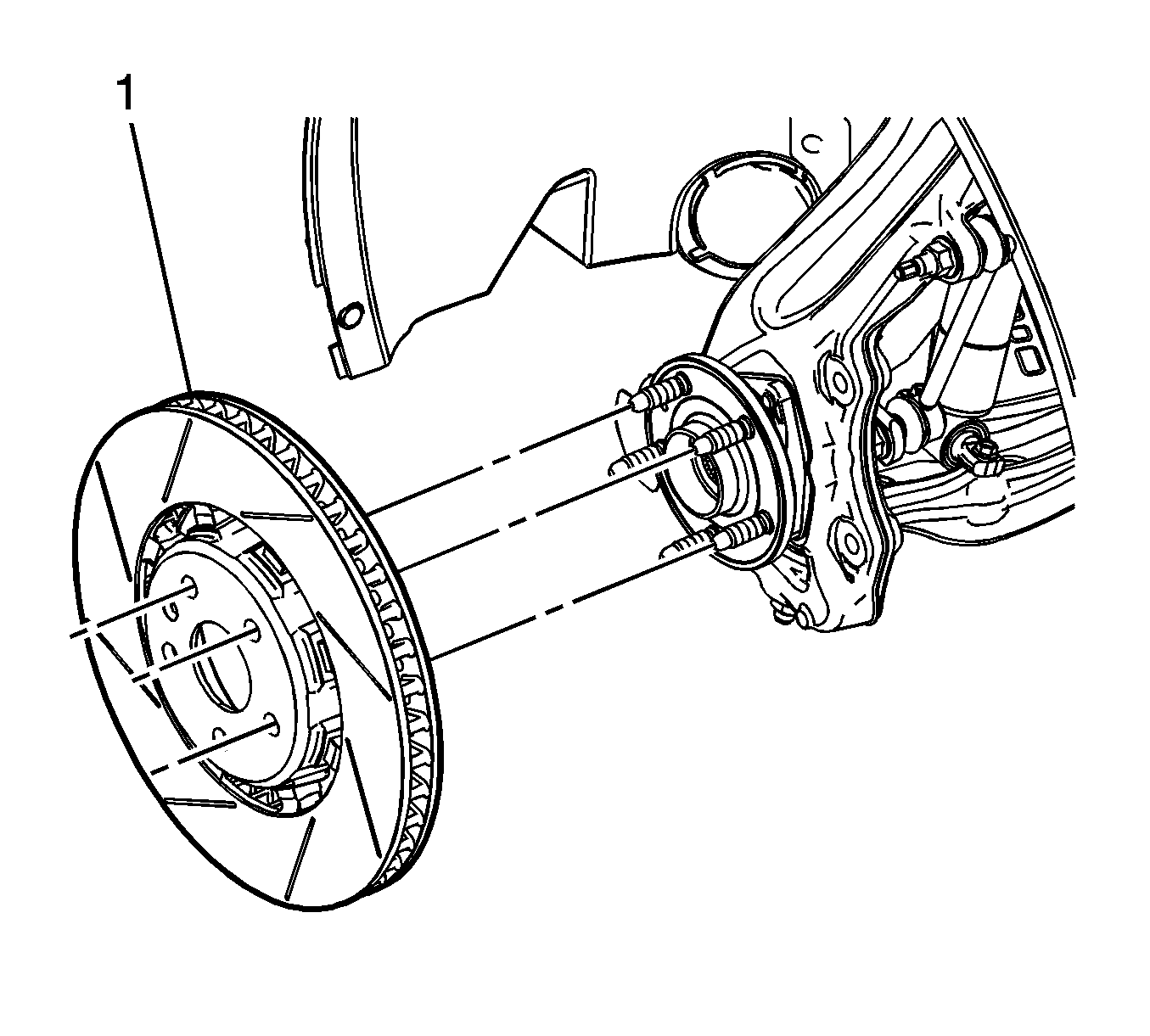 1