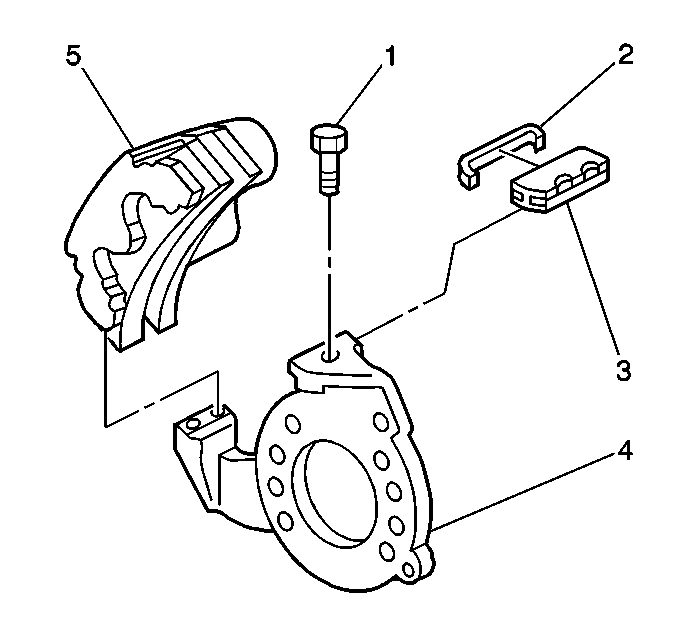 5
1
2
3
4