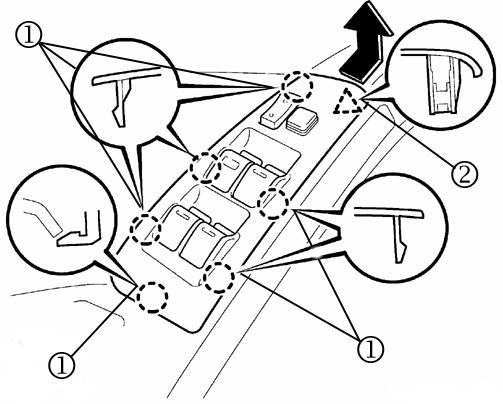 ①
②
①
①