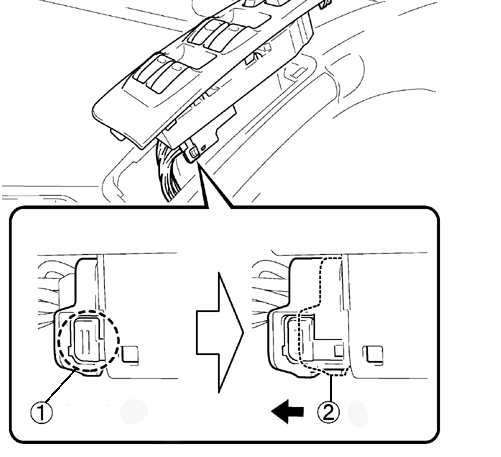 ①

②