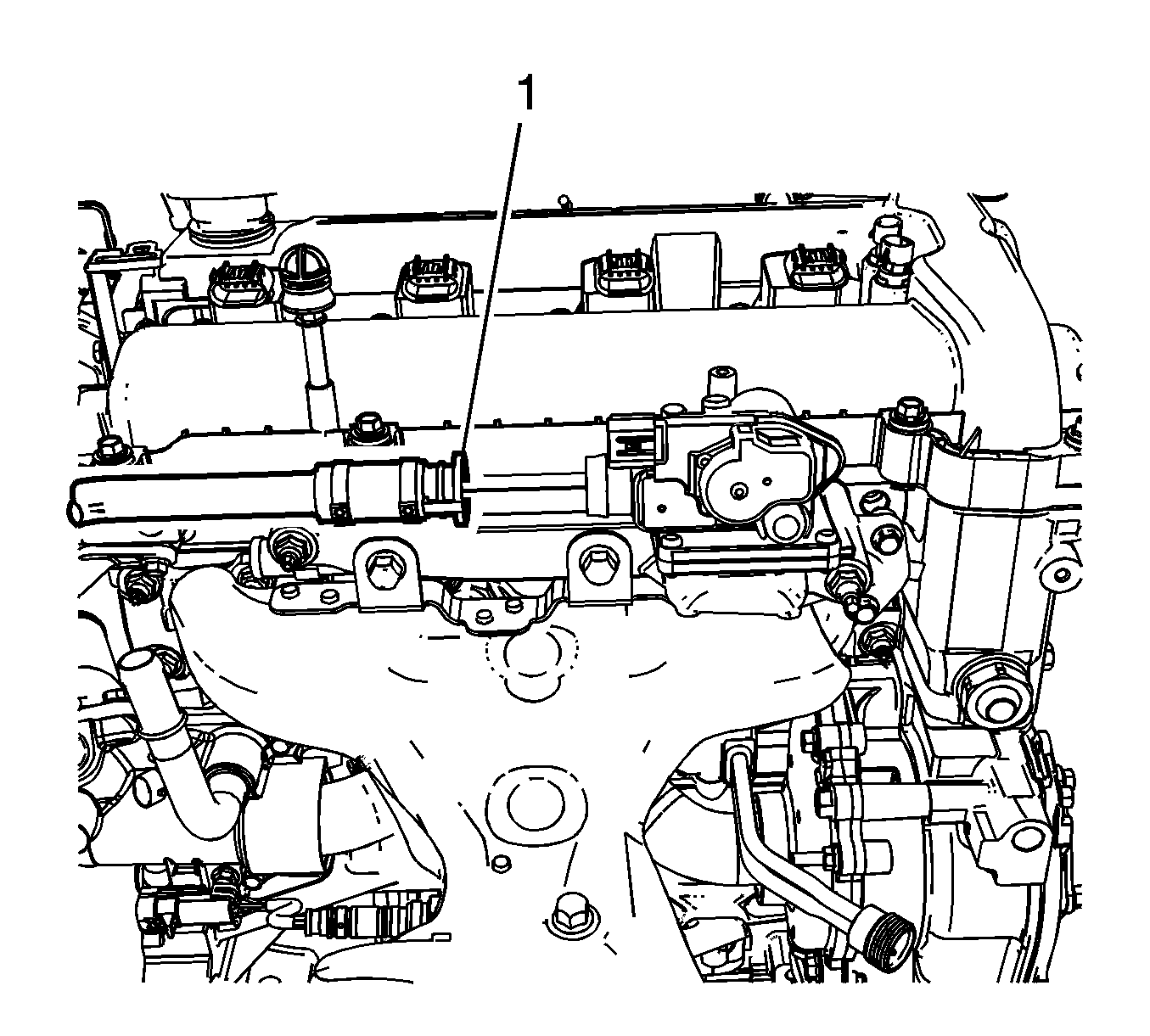 1