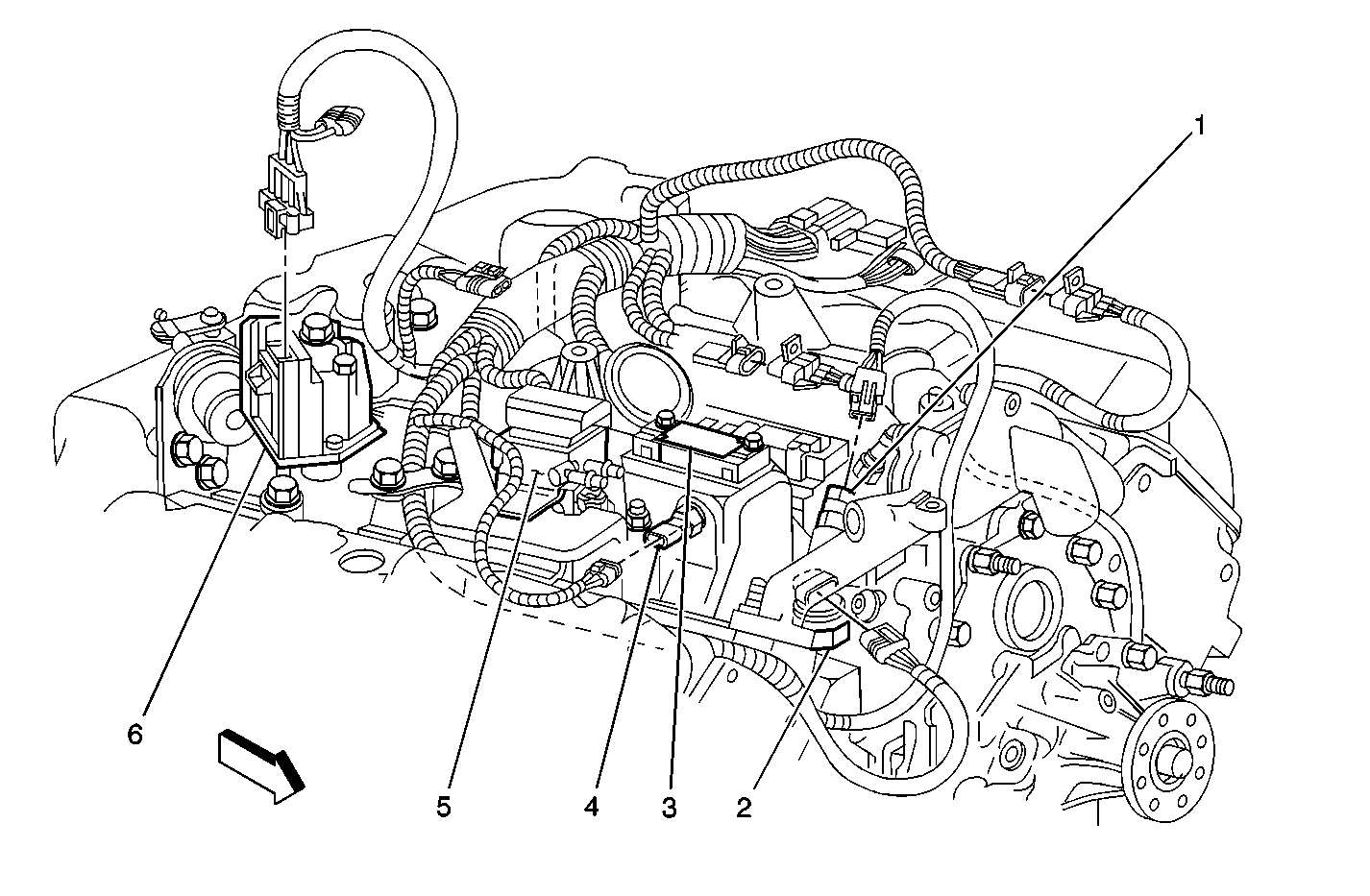 1
6
5
4
3
2