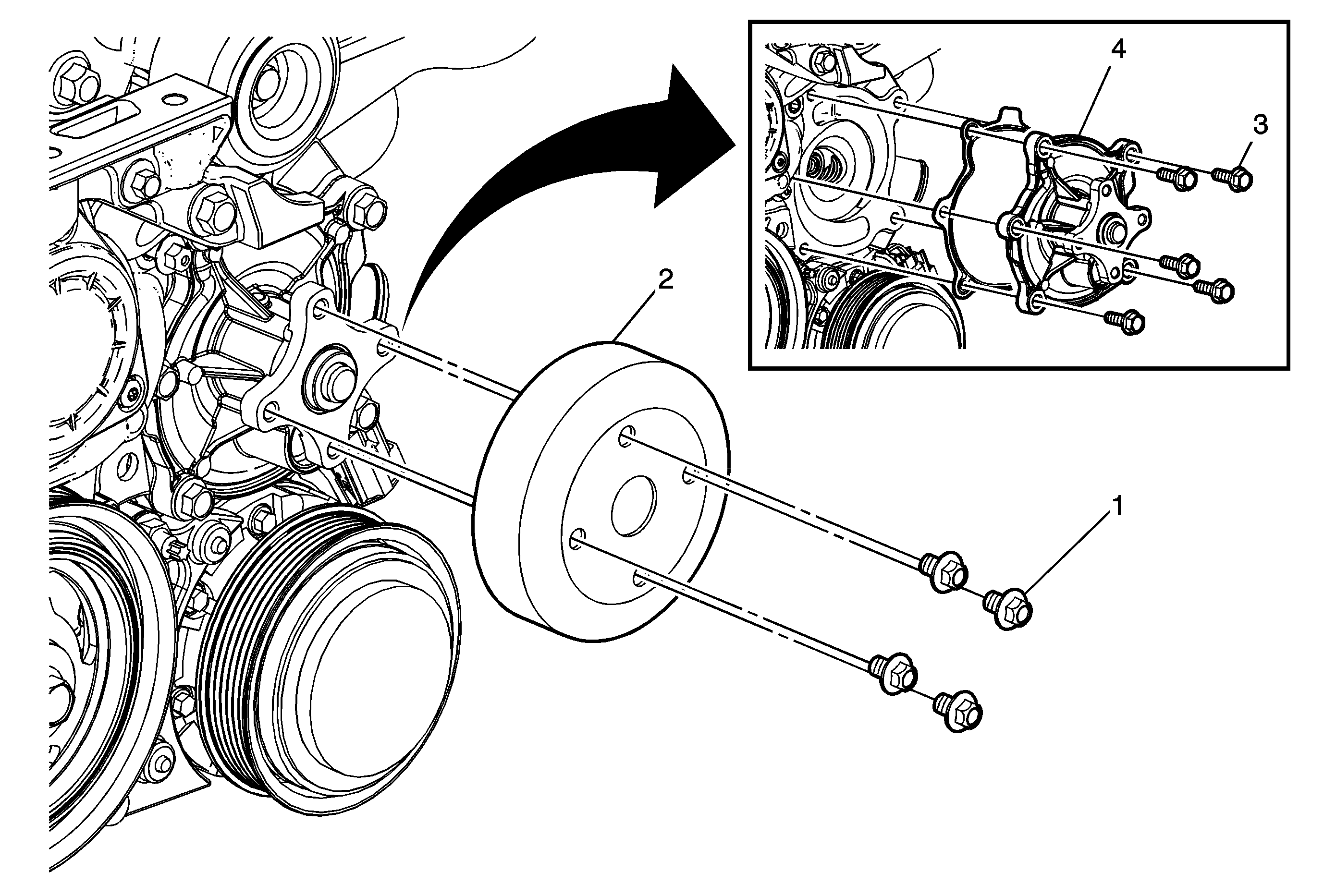 4
3
2
1